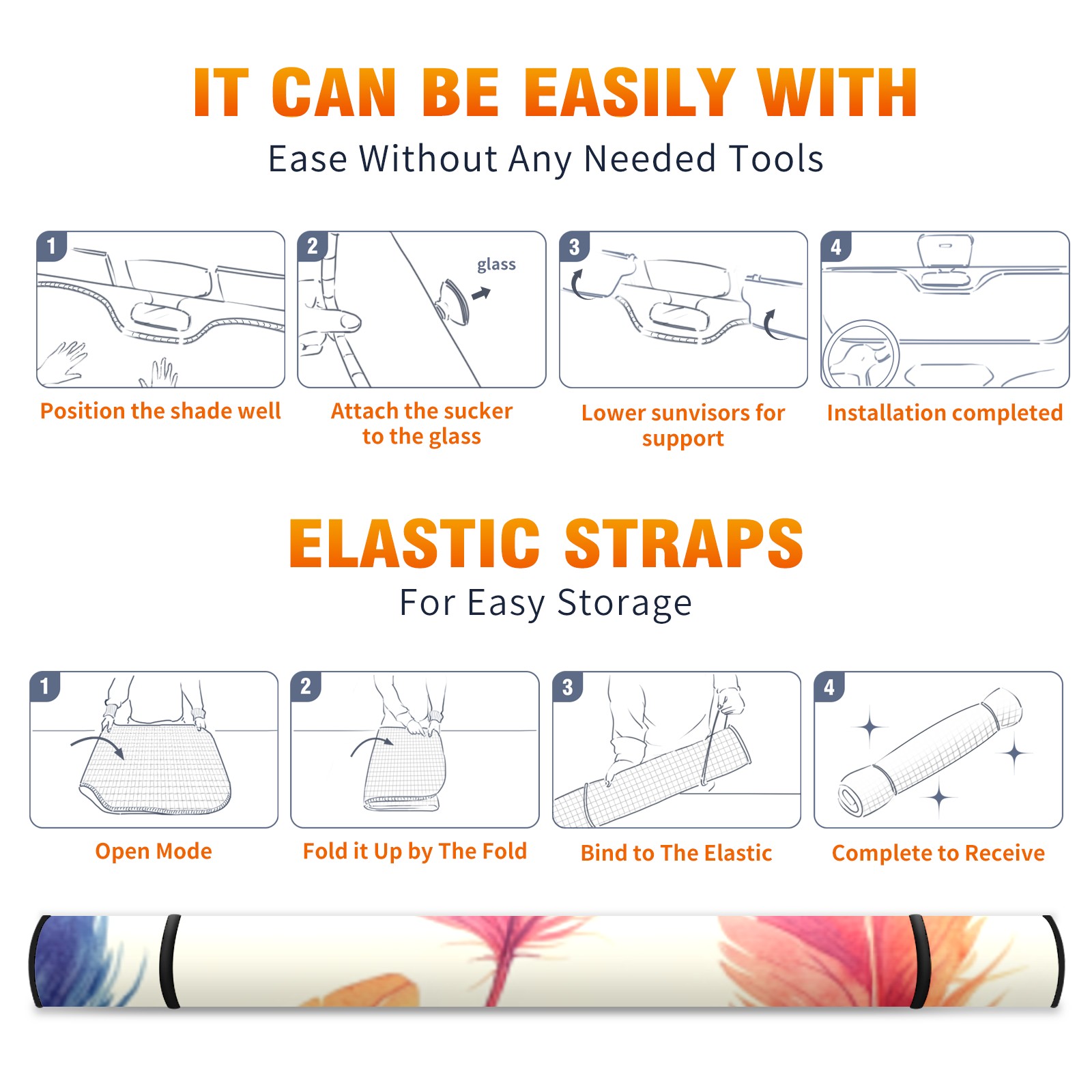 IT CAN BE EASILY WITH
Ease Without Any Needed Tools

1
Position the shade well

2
glass
Attach the sucker to the glass

3
Lower sunvisors for support

4
Installation completed

ELASTIC STRAPS
For Easy Storage

1
Open Mode

2
Fold it Up by The Fold

3
Bind to The Elastic

4
Complete to Receive