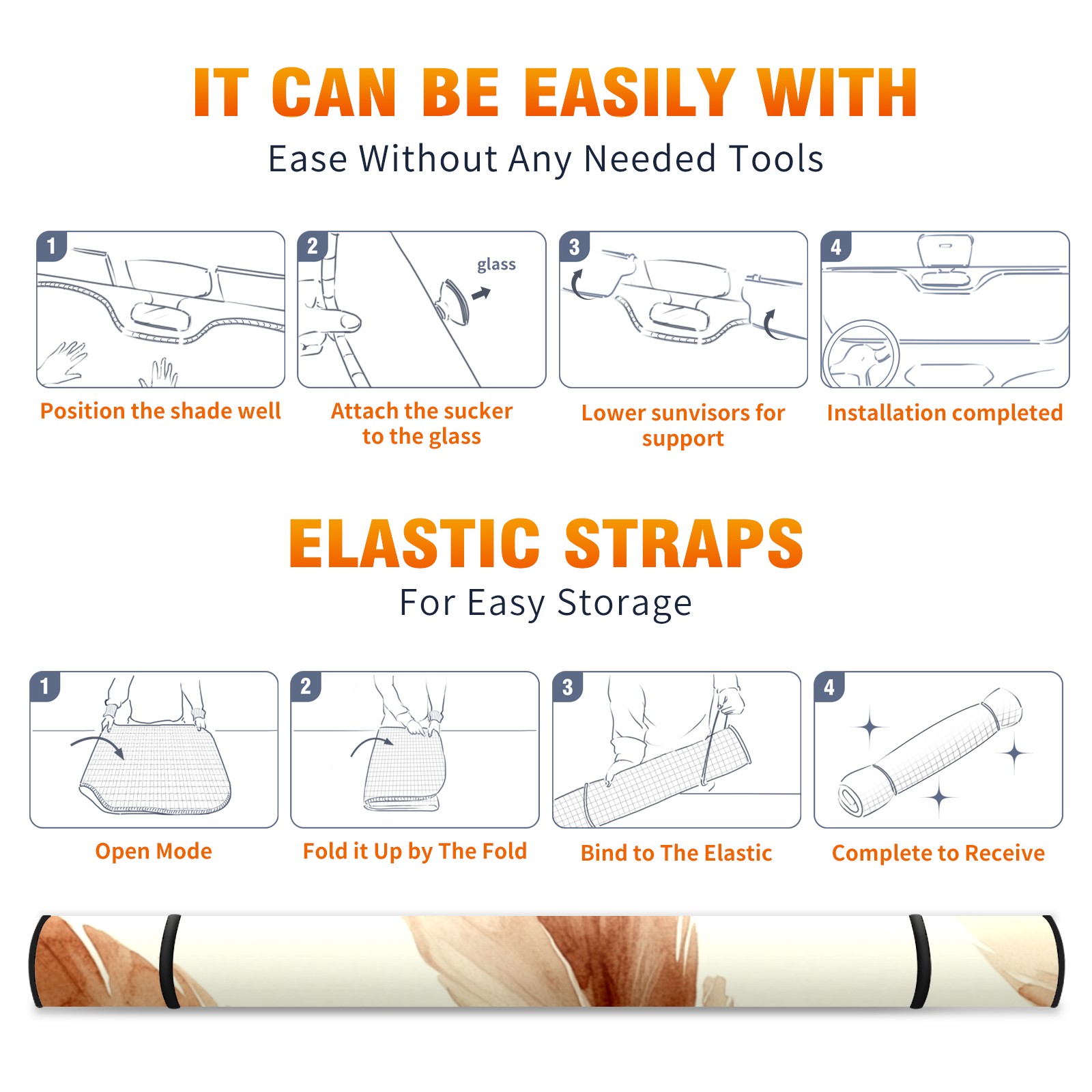 IT CAN BE EASILY WITH
Ease Without Any Needed Tools

1
Position the shade well

2
glass
Attach the sucker to the glass

3
Lower sunvisors for support

4
Installation completed

ELASTIC STRAPS
For Easy Storage

1
Open Mode

2
Fold it Up by The Fold

3
Bind to The Elastic

4
Complete to Receive