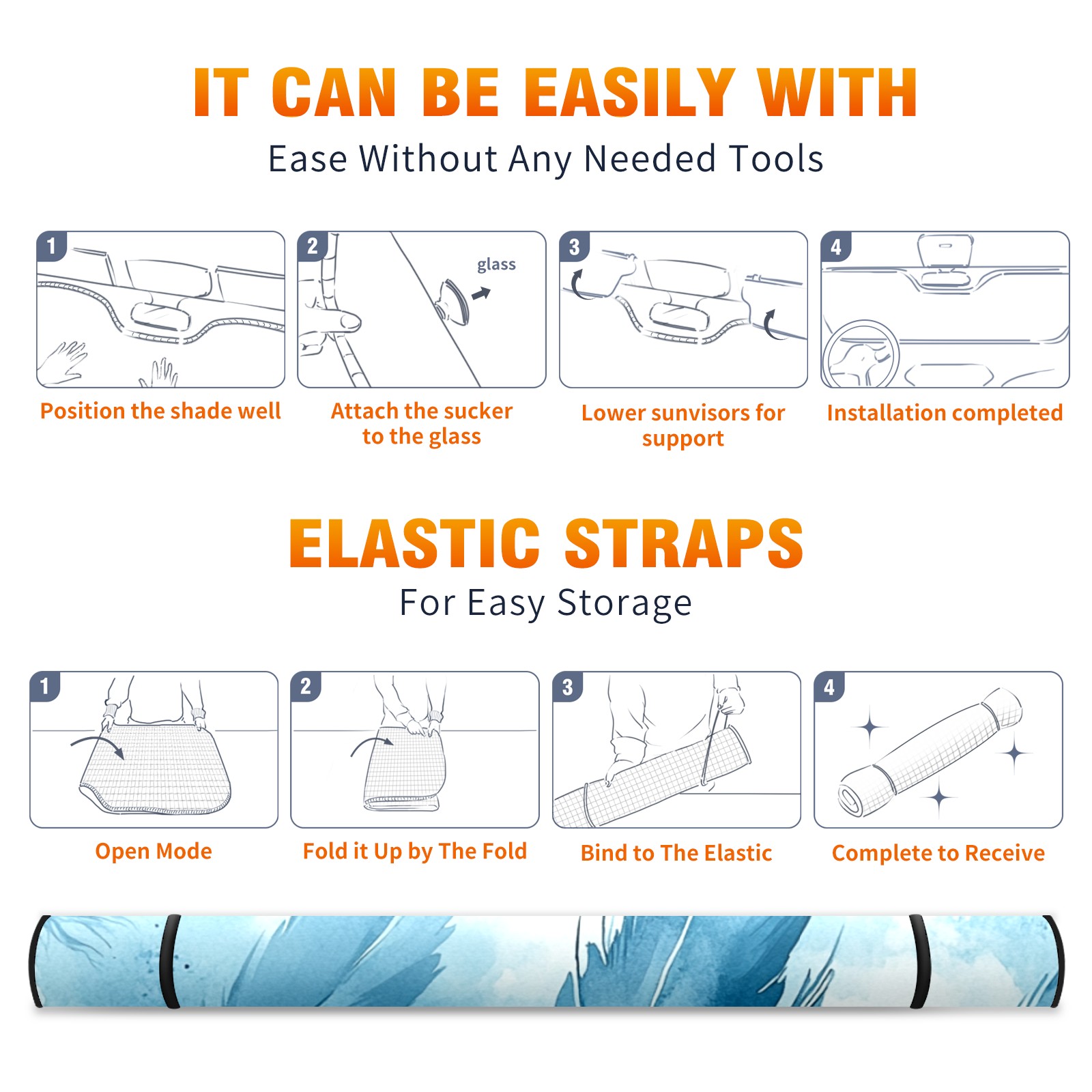 IT CAN BE EASILY WITH

Ease Without Any Needed Tools

1

Position the shade well

2

glass

Attach the sucker to the glass

3

Lower sunvisors for support

4

Installation completed

ELASTIC STRAPS

For Easy Storage

1

Open Mode

2

Fold it Up by The Fold

3

Bind to The Elastic

4

Complete to Receive