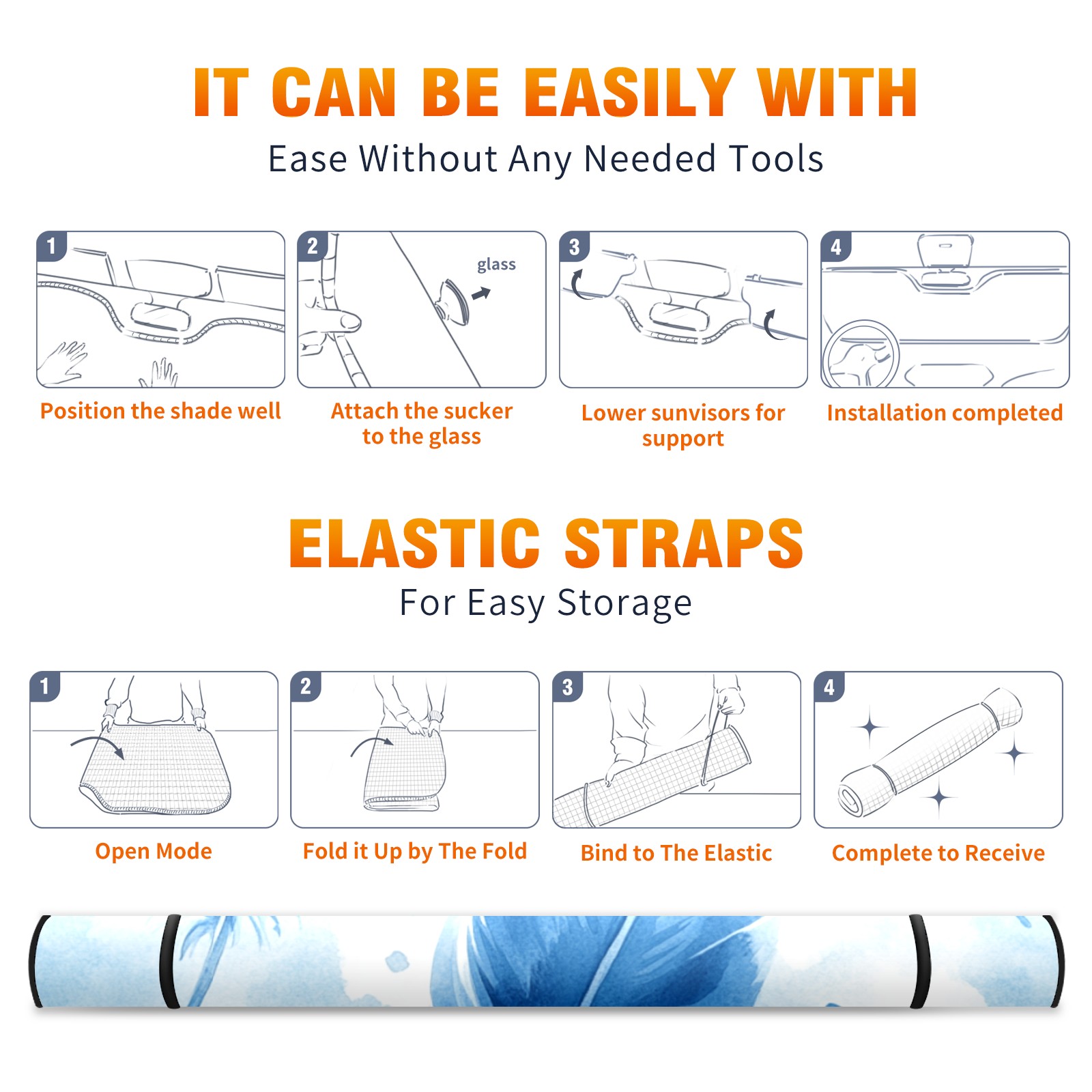 IT CAN BE EASILY WITH

Ease Without Any Needed Tools

1

Position the shade well

2

glass

Attach the sucker to the glass

3

Lower sunvisors for support

4

Installation completed

ELASTIC STRAPS

For Easy Storage

1

Open Mode

2

Fold it Up by The Fold

3

Bind to The Elastic

4

Complete to Receive