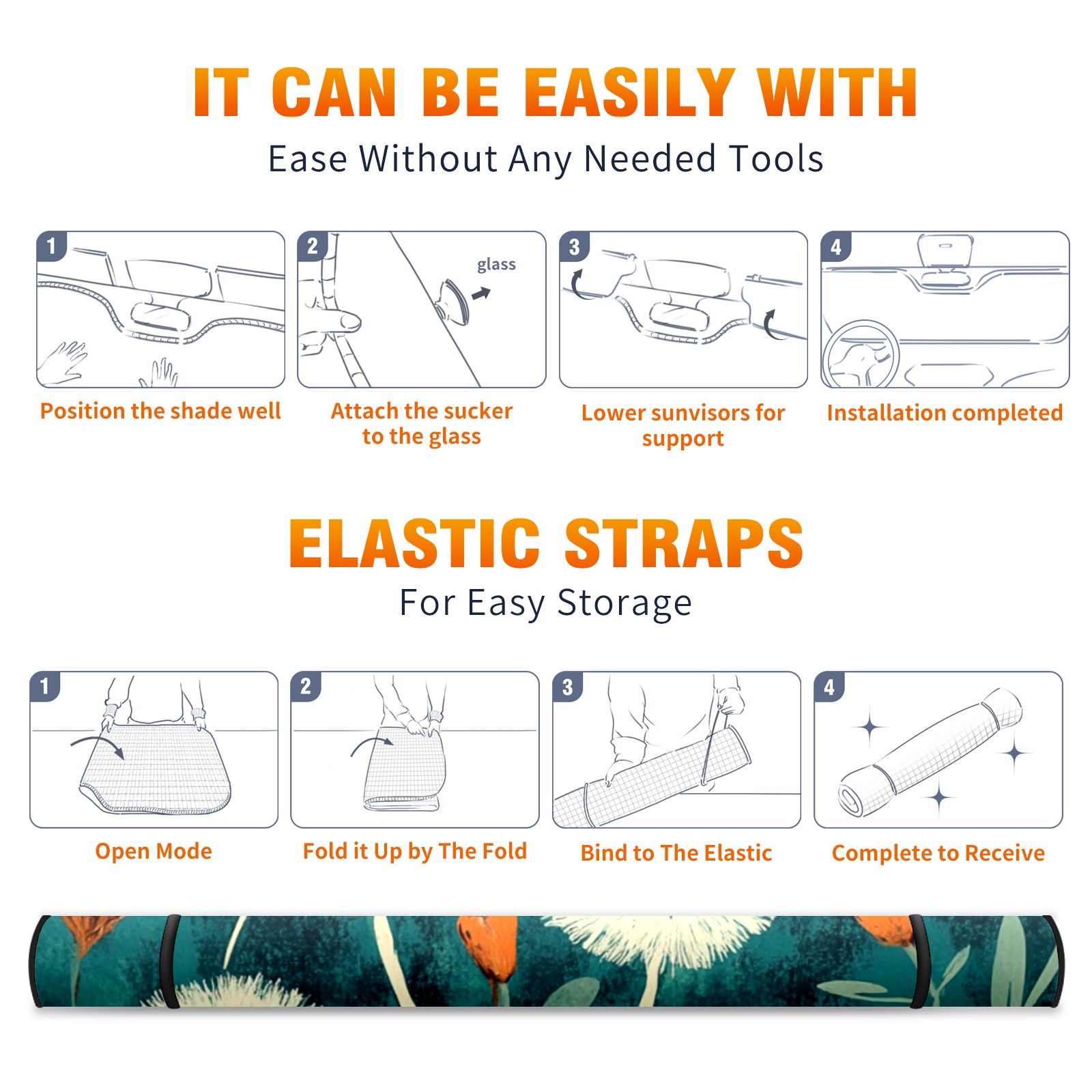 IT CAN BE EASILY WITH
Ease Without Any Needed Tools

1
Position the shade well

2
glass
Attach the sucker to the glass

3
Lower sunvisors for support

4
Installation completed

ELASTIC STRAPS
For Easy Storage

1
Open Mode

2
Fold it Up by The Fold

3
Bind to The Elastic

4
Complete to Receive