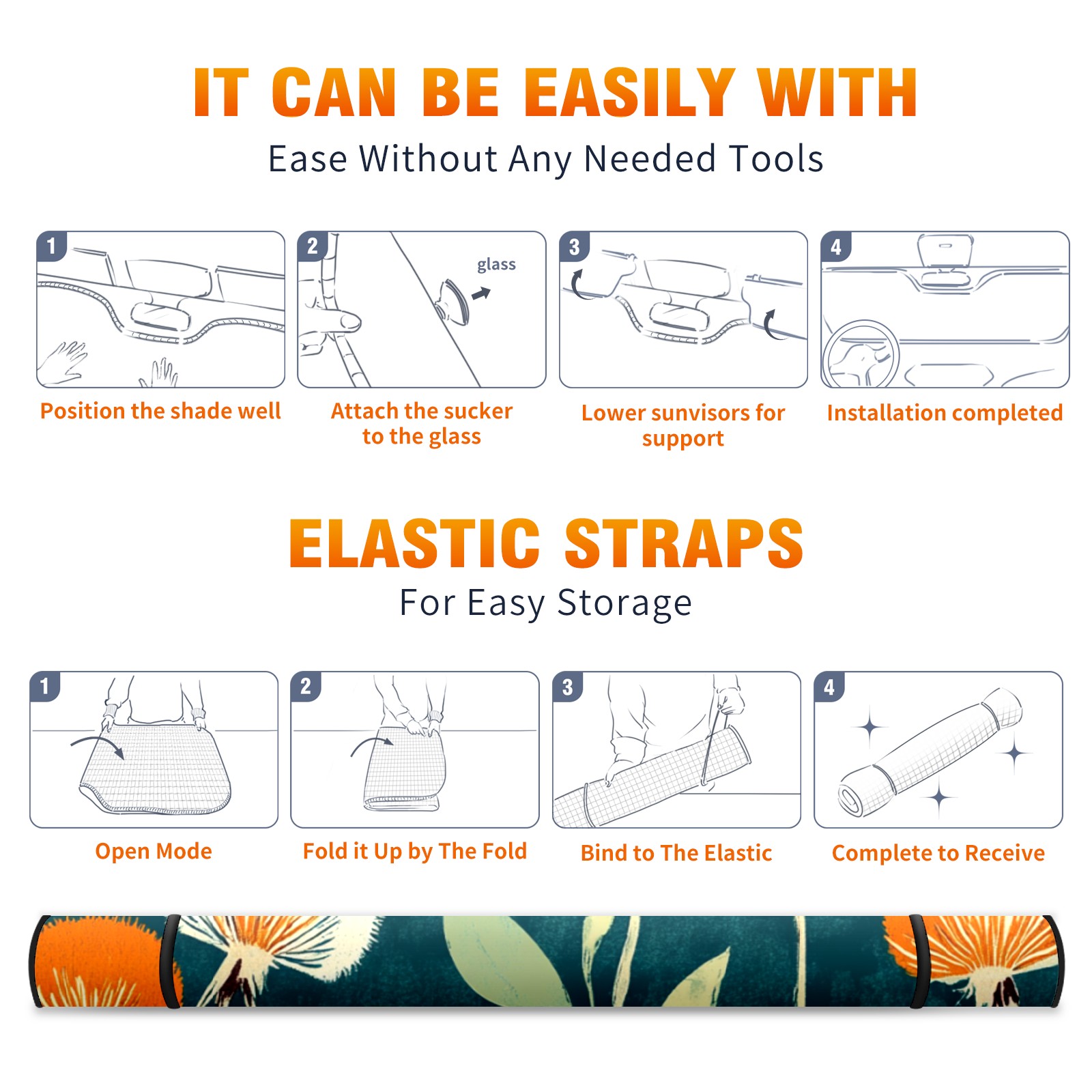 IT CAN BE EASILY WITH
Ease Without Any Needed Tools

1
Position the shade well

2
glass
Attach the sucker to the glass

3
Lower sunvisors for support

4
Installation completed

ELASTIC STRAPS
For Easy Storage

1
Open Mode

2
Fold it Up by The Fold

3
Bind to The Elastic

4
Complete to Receive