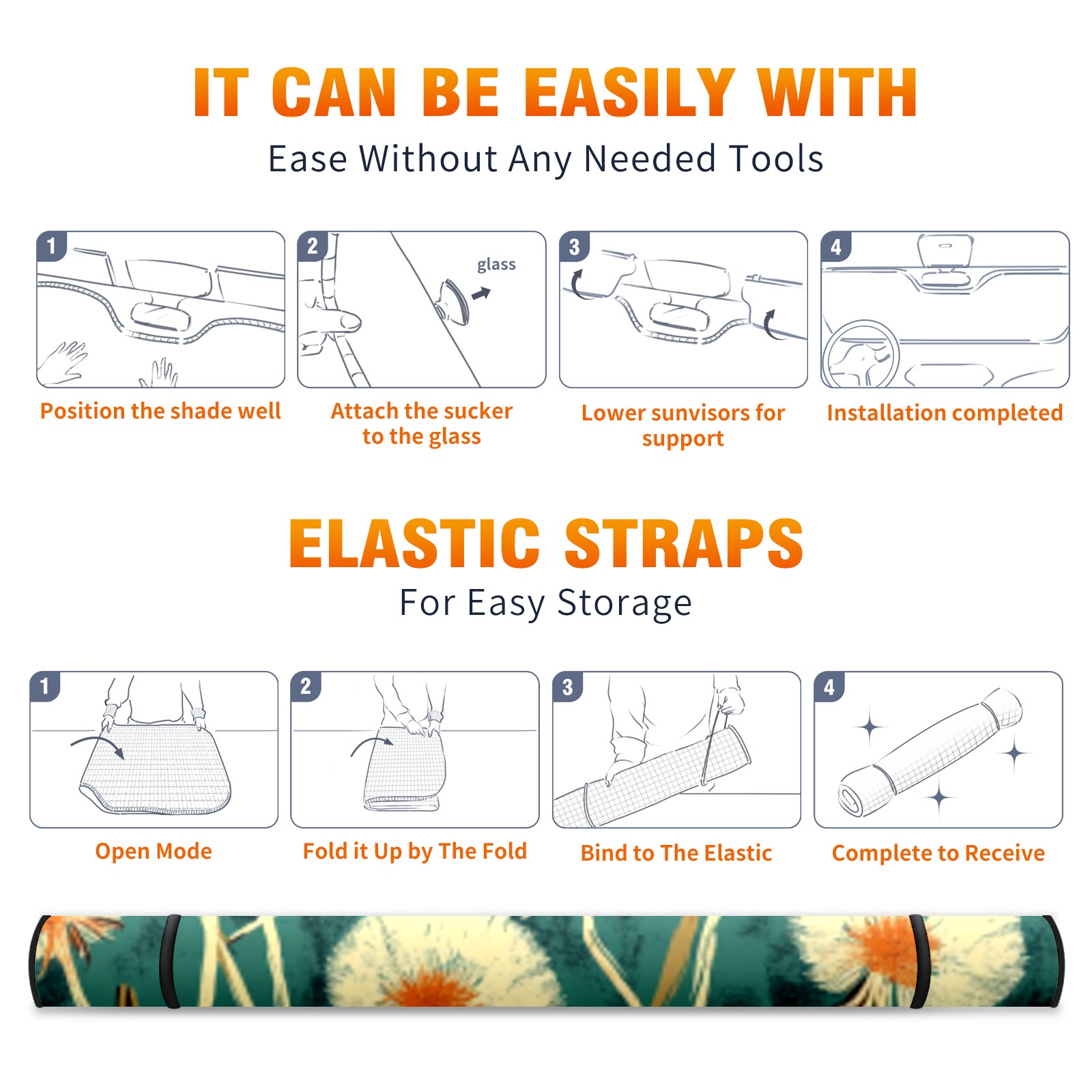 IT CAN BE EASILY WITH
Ease Without Any Needed Tools

1
Position the shade well

2
glass
Attach the sucker to the glass

3
Lower sunvisors for support

4
Installation completed

ELASTIC STRAPS
For Easy Storage

1
Open Mode

2
Fold it Up by The Fold

3
Bind to The Elastic

4
Complete to Receive