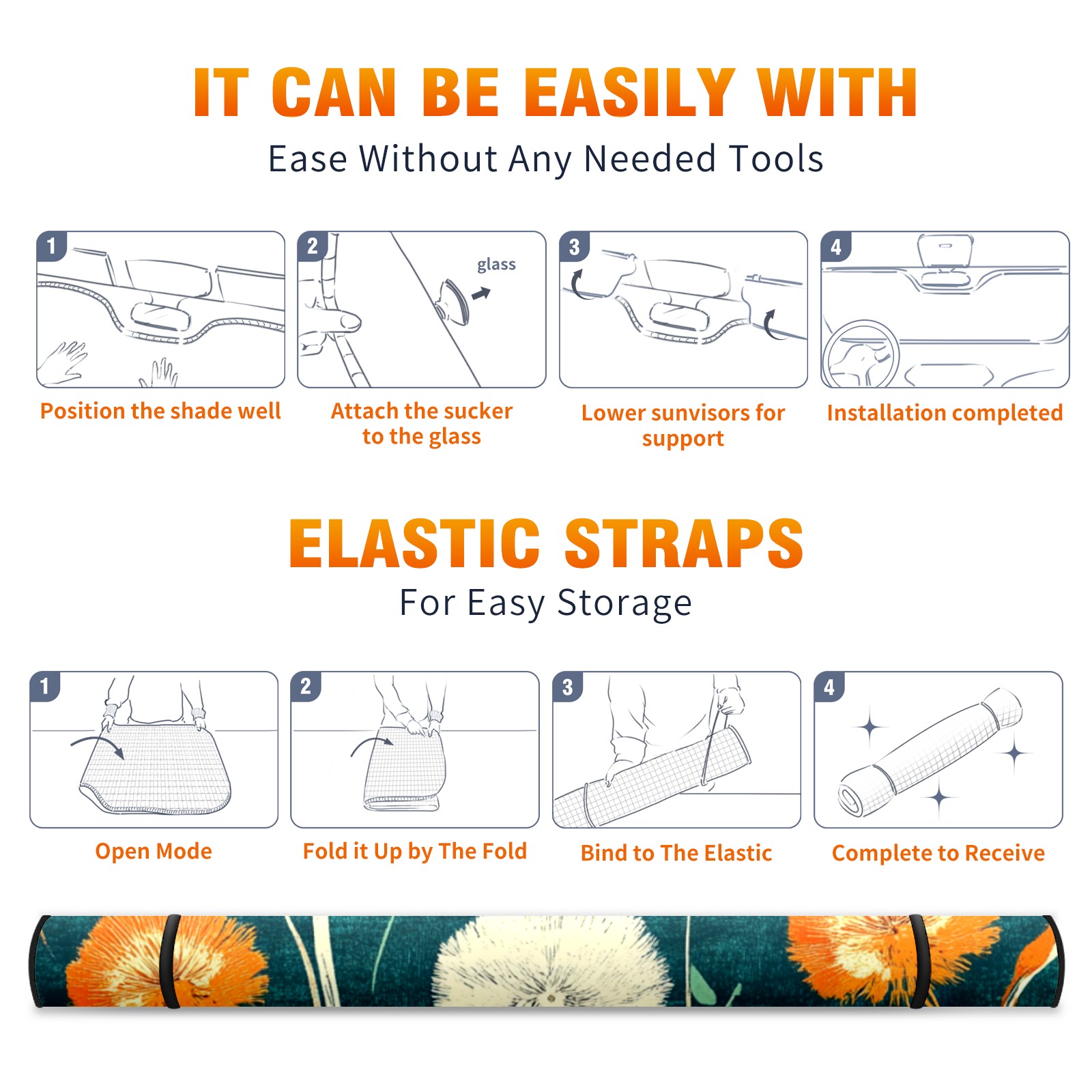 IT CAN BE EASILY WITH
Ease Without Any Needed Tools

1
Position the shade well

2
glass
Attach the sucker to the glass

3
Lower sunvisors for support

4
Installation completed

ELASTIC STRAPS
For Easy Storage

1
Open Mode

2
Fold it Up by The Fold

3
Bind to The Elastic

4
Complete to Receive