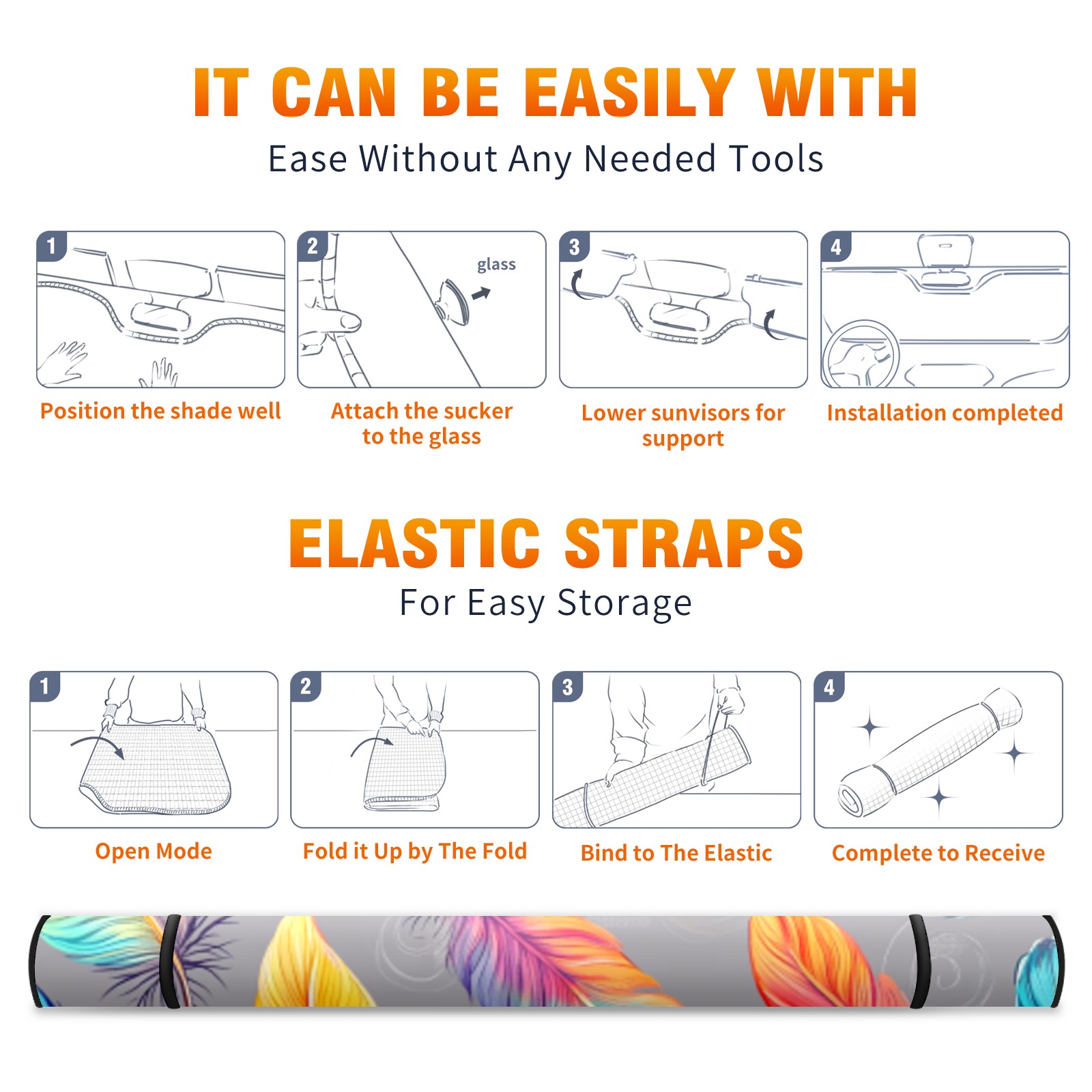 IT CAN BE EASILY WITH

Ease Without Any Needed Tools

1

Position the shade well

2

glass

Attach the sucker to the glass

3

Lower sunvisors for support

4

Installation completed

ELASTIC STRAPS

For Easy Storage

1

Open Mode

2

Fold it Up by The Fold

3

Bind to The Elastic

4

Complete to Receive