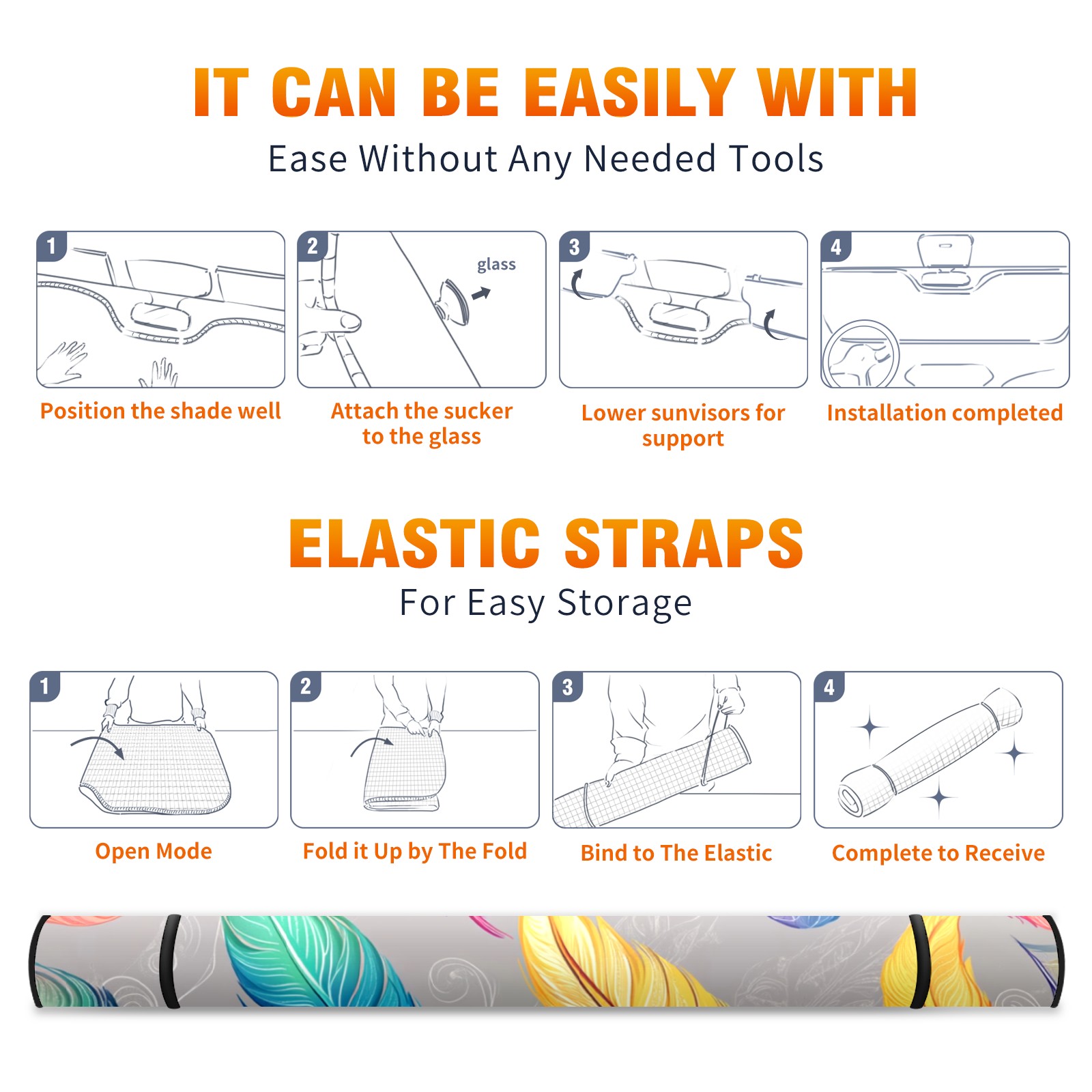 IT CAN BE EASILY WITH
Ease Without Any Needed Tools

1
Position the shade well

2
glass
Attach the sucker to the glass

3
Lower sunvisors for support

4
Installation completed

ELASTIC STRAPS
For Easy Storage

1
Open Mode

2
Fold it Up by The Fold

3
Bind to The Elastic

4
Complete to Receive