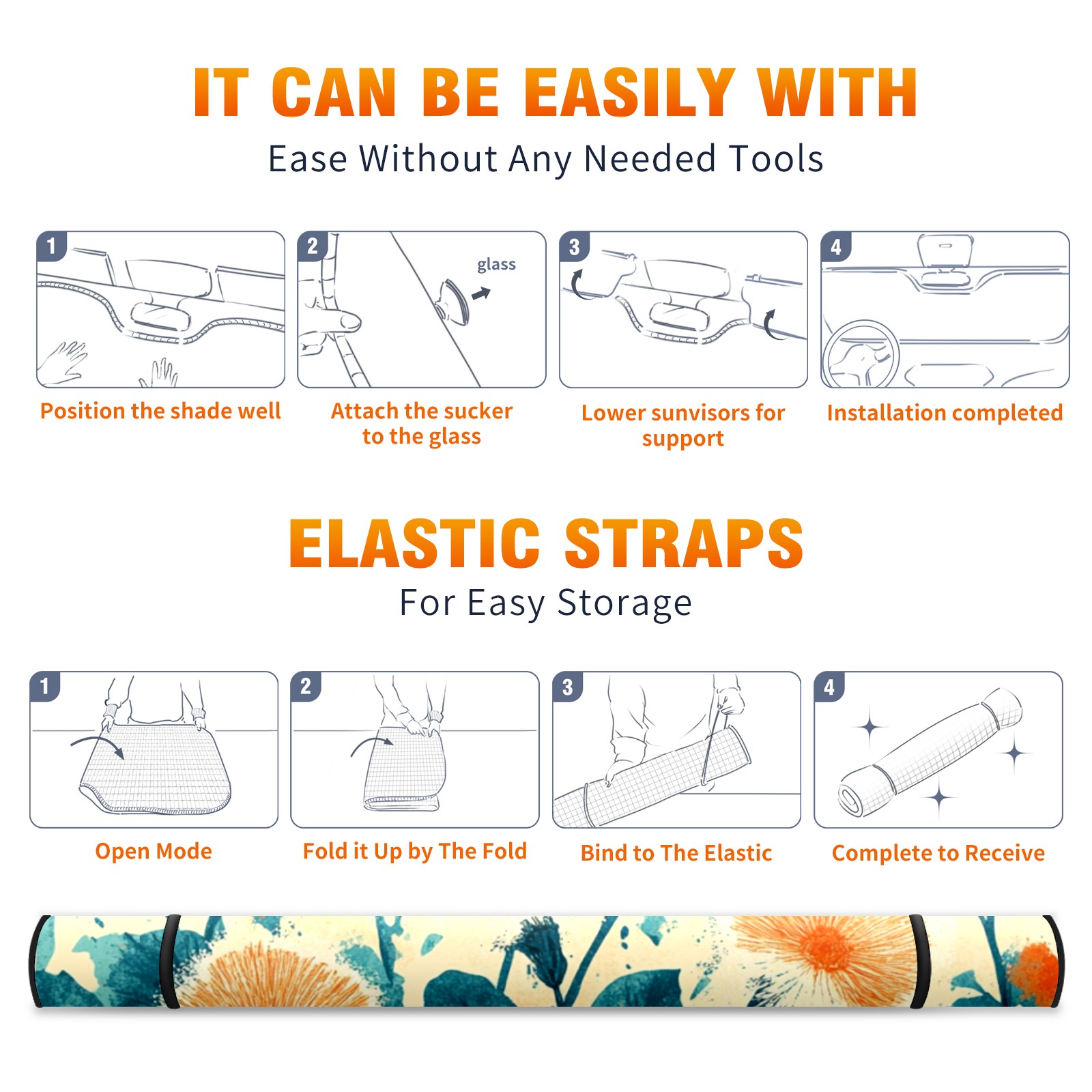 IT CAN BE EASILY WITH

Ease Without Any Needed Tools

1

Position the shade well

2

glass

Attach the sucker to the glass

3

Lower sunvisors for support

4

Installation completed

ELASTIC STRAPS

For Easy Storage

1

Open Mode

2

Fold it Up by The Fold

3

Bind to The Elastic

4

Complete to Receive