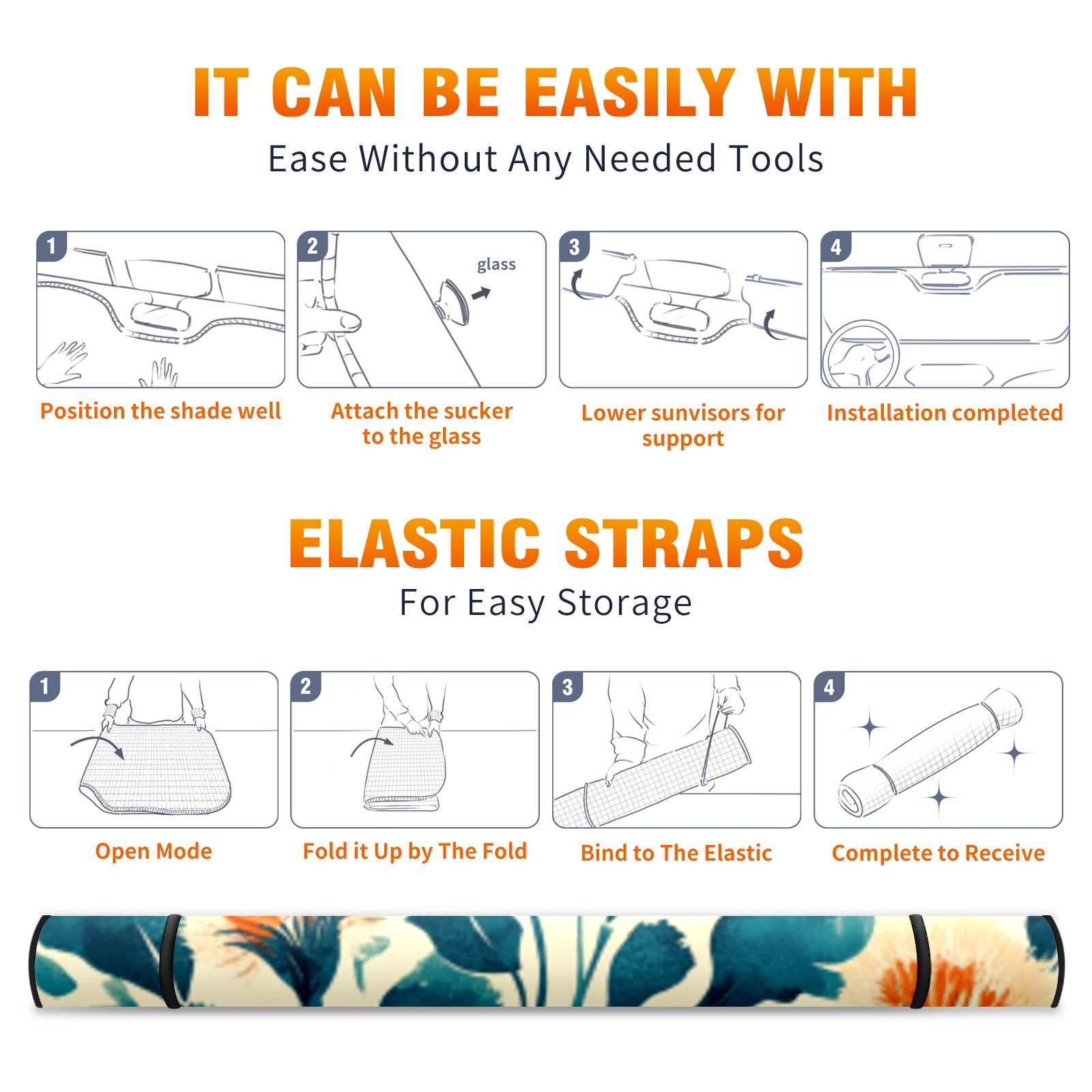 IT CAN BE EASILY WITH
Ease Without Any Needed Tools

1
Position the shade well

2
glass
Attach the sucker to the glass

3
Lower sunvisors for support

4
Installation completed

ELASTIC STRAPS
For Easy Storage

1
Open Mode

2
Fold it Up by The Fold

3
Bind to The Elastic

4
Complete to Receive