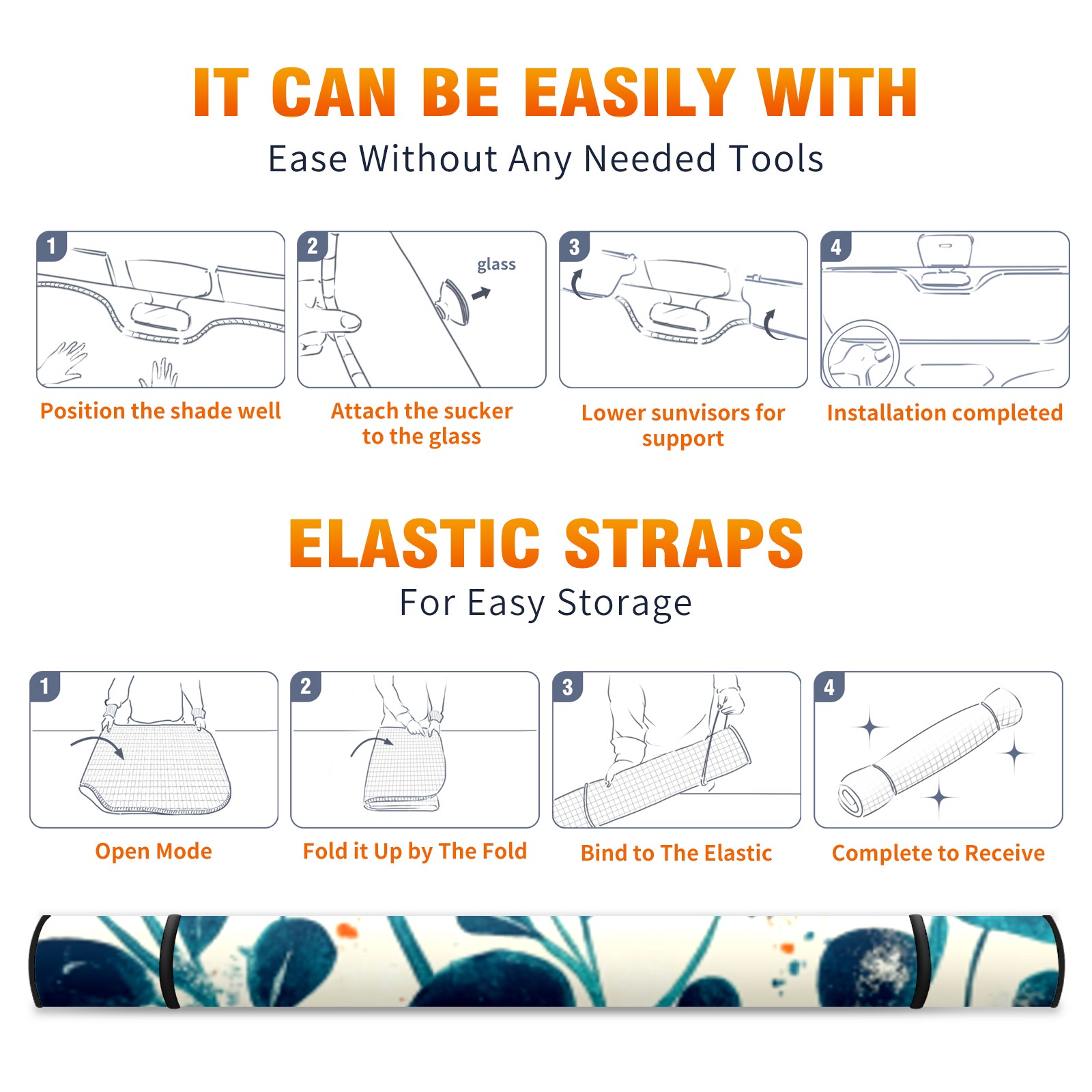 IT CAN BE EASILY WITH

Ease Without Any Needed Tools

1

Position the shade well

2

glass

Attach the sucker to the glass

3

Lower sunvisors for support

4

Installation completed

ELASTIC STRAPS

For Easy Storage

1

Open Mode

2

Fold it Up by The Fold

3

Bind to The Elastic

4

Complete to Receive