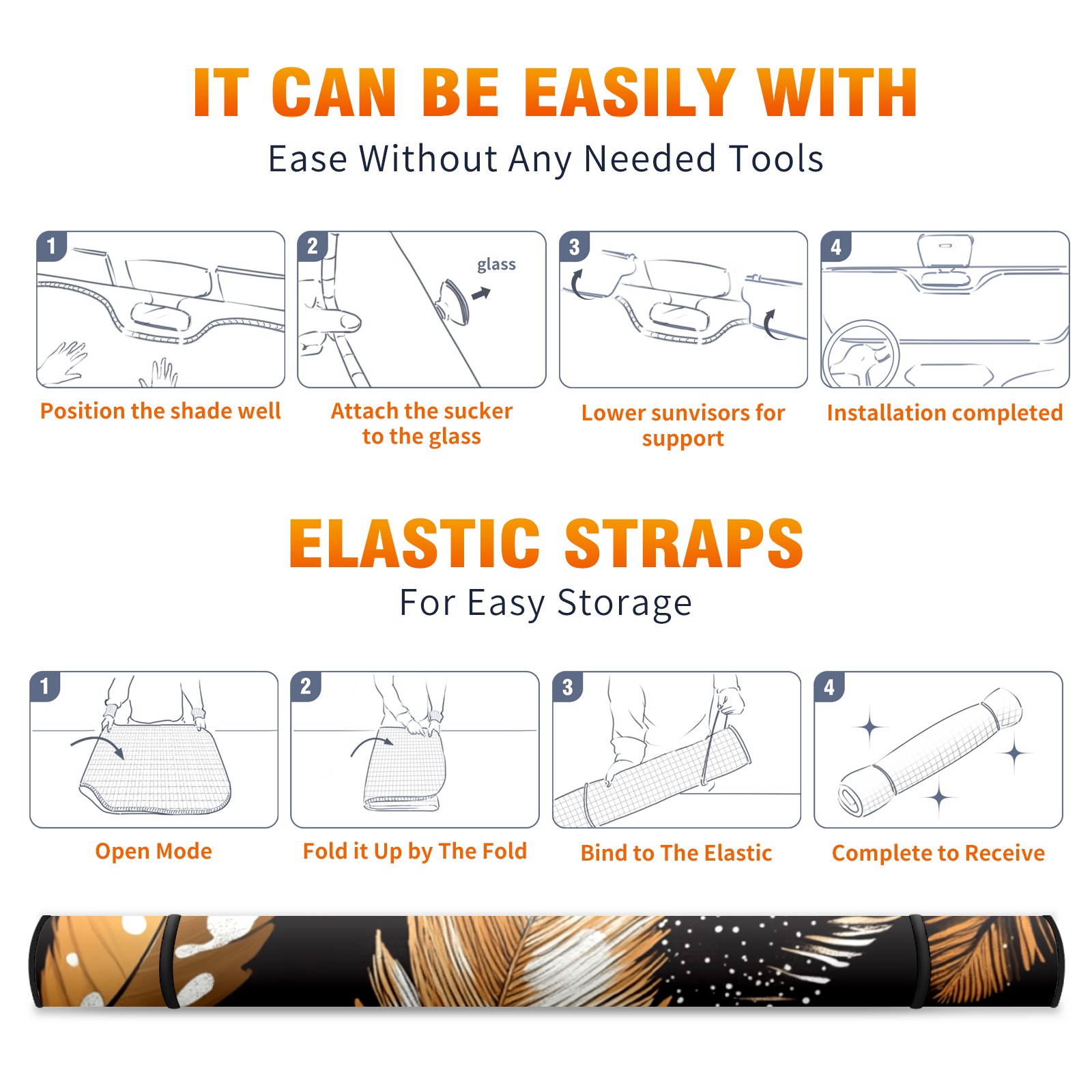 IT CAN BE EASILY WITH
Ease Without Any Needed Tools

1

Position the shade well

2

glass

Attach the sucker to the glass

3

Lower sunvisors for support

4

Installation completed

ELASTIC STRAPS
For Easy Storage

1

Open Mode

2

Fold it Up by The Fold

3

Bind to The Elastic

4

Complete to Receive