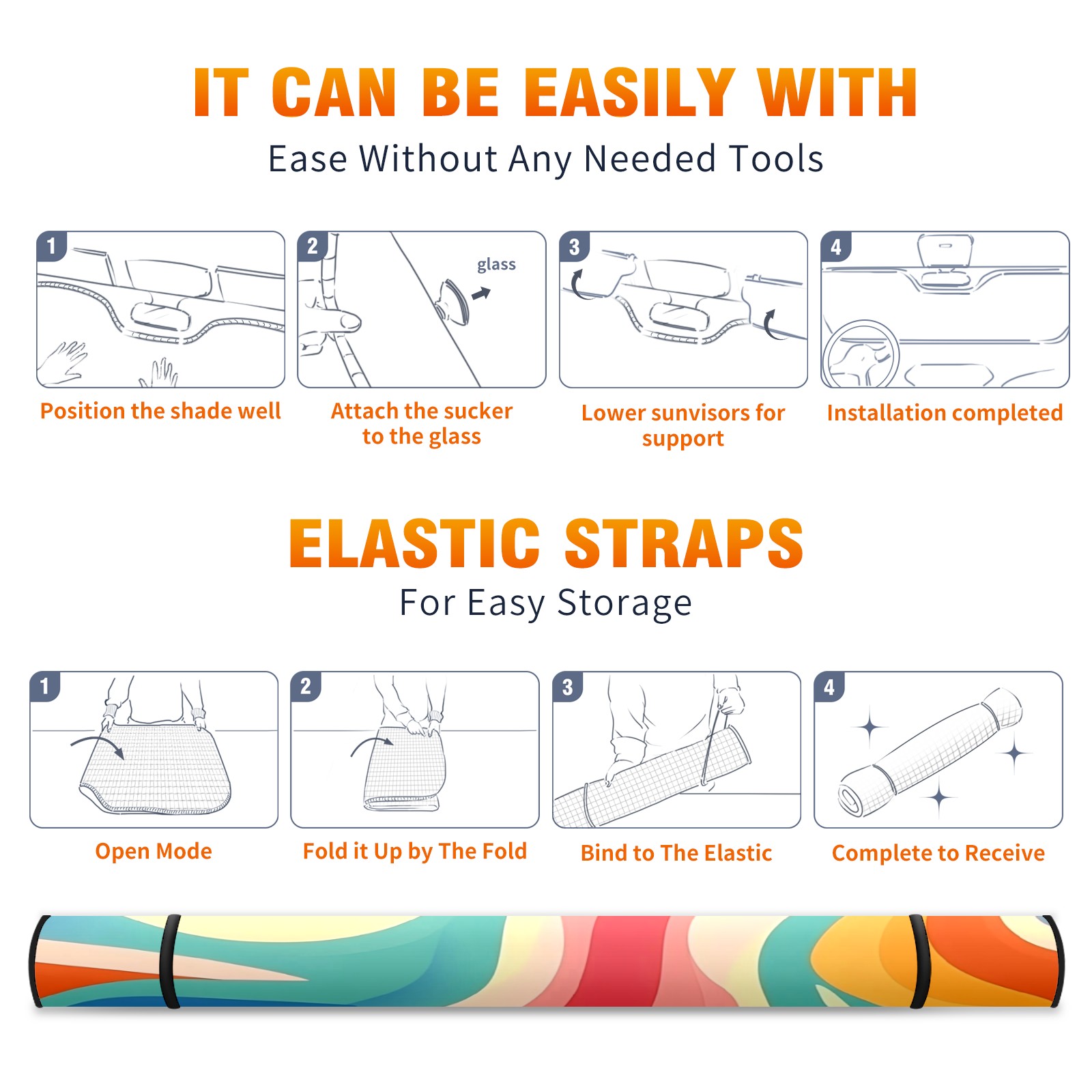 IT CAN BE EASILY WITH

Ease Without Any Needed Tools

1

Position the shade well

2

glass

Attach the sucker to the glass

3

Lower sunvisors for support

4

Installation completed

ELASTIC STRAPS

For Easy Storage

1

Open Mode

2

Fold it Up by The Fold

3

Bind to The Elastic

4

Complete to Receive