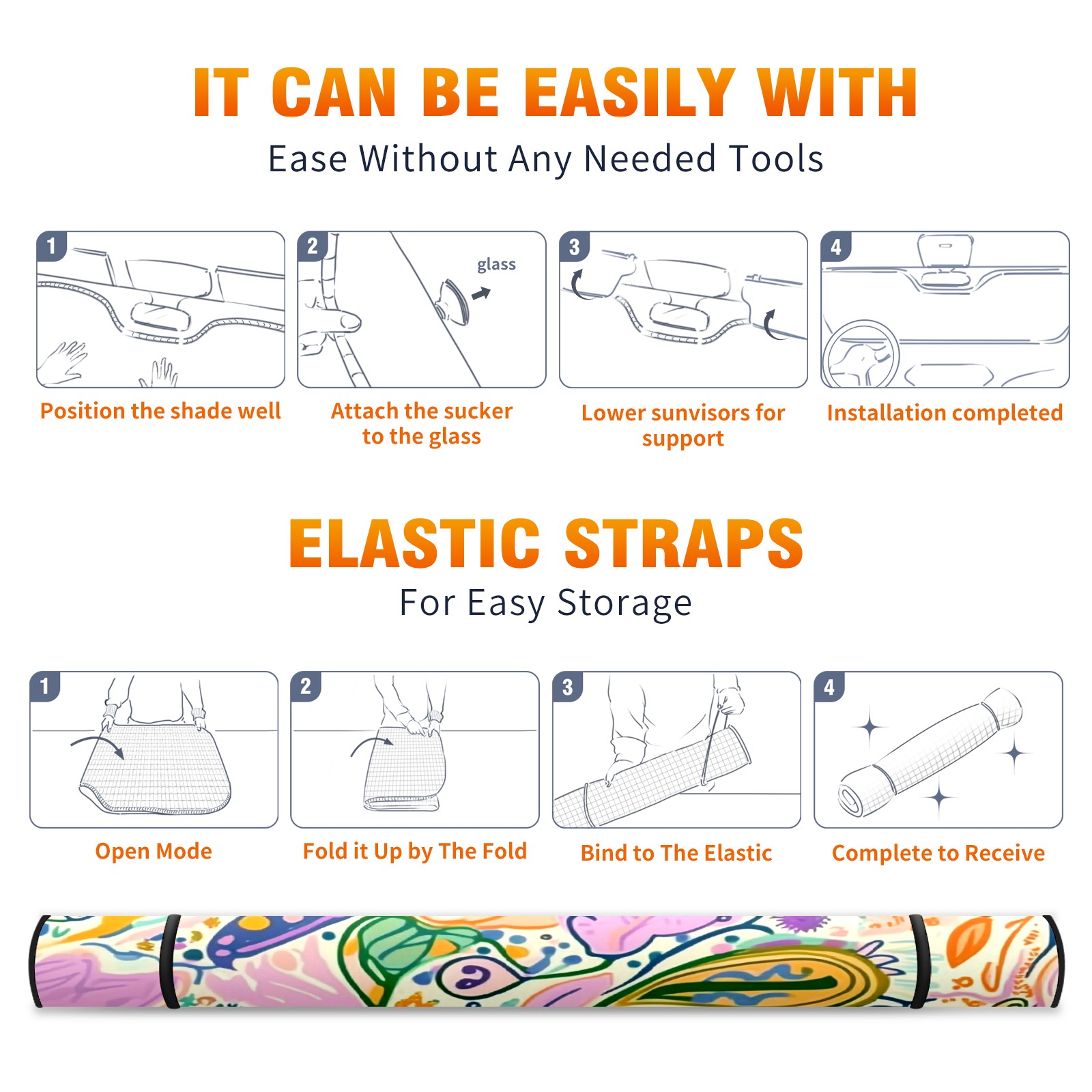 IT CAN BE EASILY WITH
Ease Without Any Needed Tools

1
Position the shade well

2
glass
Attach the sucker to the glass

3
Lower sunvisors for support

4
Installation completed

ELASTIC STRAPS
For Easy Storage

1
Open Mode

2
Fold it Up by The Fold

3
Bind to The Elastic

4
Complete to Receive