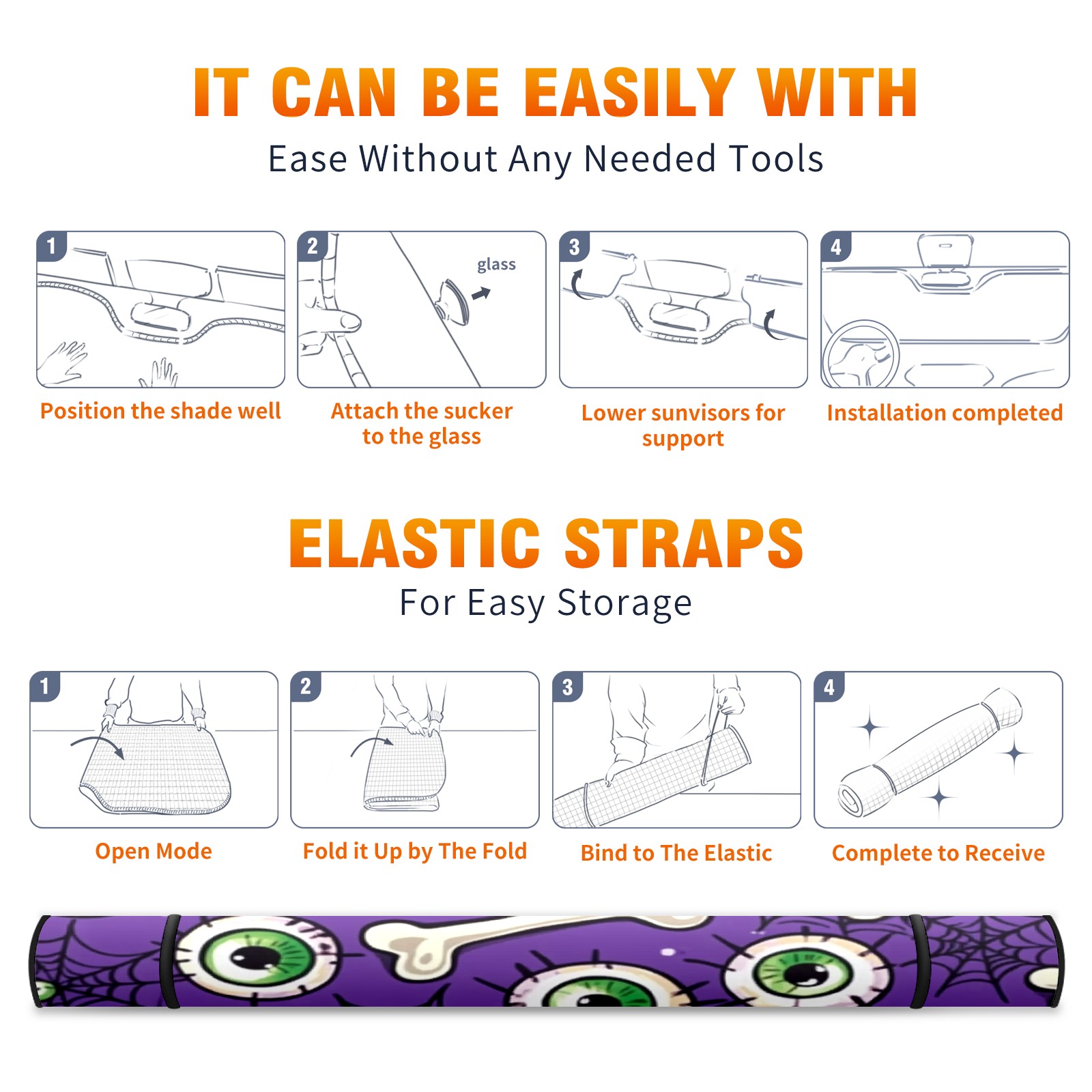 IT CAN BE EASILY WITH
Ease Without Any Needed Tools

1
Position the shade well

2
glass
Attach the sucker to the glass

3
Lower sunvisors for support

4
Installation completed

ELASTIC STRAPS
For Easy Storage

1
Open Mode

2
Fold it Up by The Fold

3
Bind to The Elastic

4
Complete to Receive