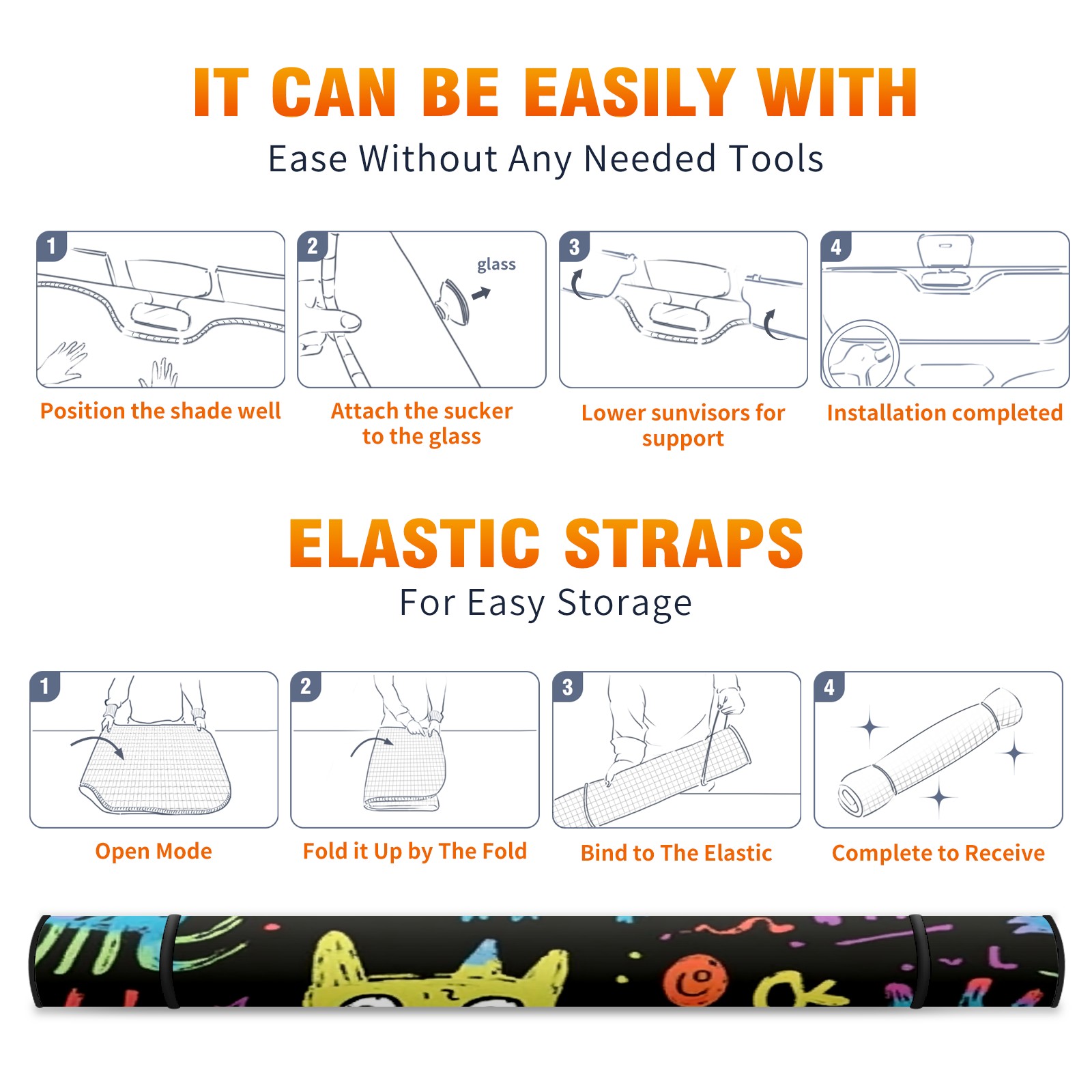 IT CAN BE EASILY WITH

Ease Without Any Needed Tools

1

Position the shade well

2

glass

Attach the sucker to the glass

3

Lower sunvisors for support

4

Installation completed

ELASTIC STRAPS

For Easy Storage

1

Open Mode

2

Fold it Up by The Fold

3

Bind to The Elastic

4

Complete to Receive