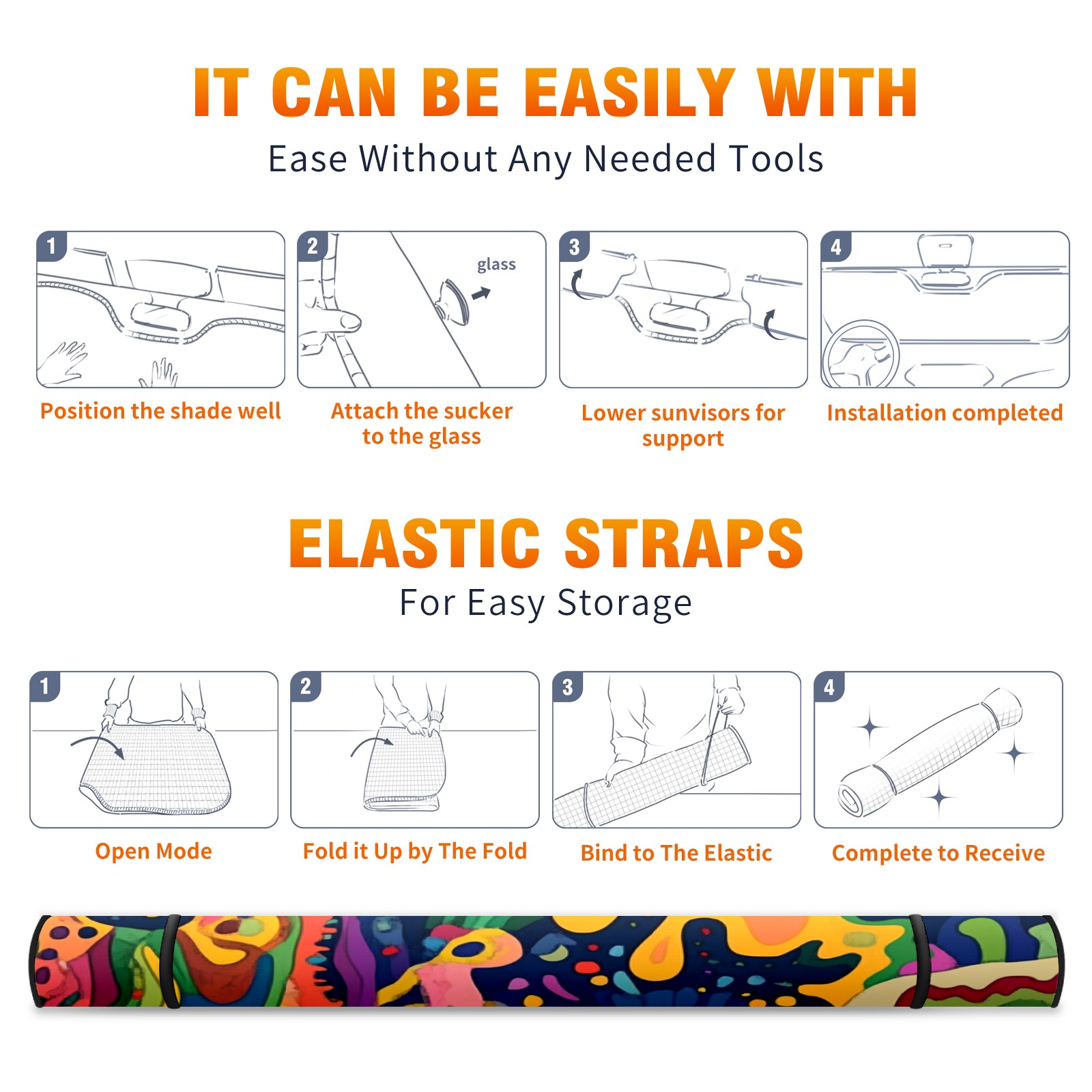 IT CAN BE EASILY WITH
Ease Without Any Needed Tools

1
Position the shade well

2
glass
Attach the sucker to the glass

3
Lower sunvisors for support

4
Installation completed

ELASTIC STRAPS
For Easy Storage

1
Open Mode

2
Fold it Up by The Fold

3
Bind to The Elastic

4
Complete to Receive