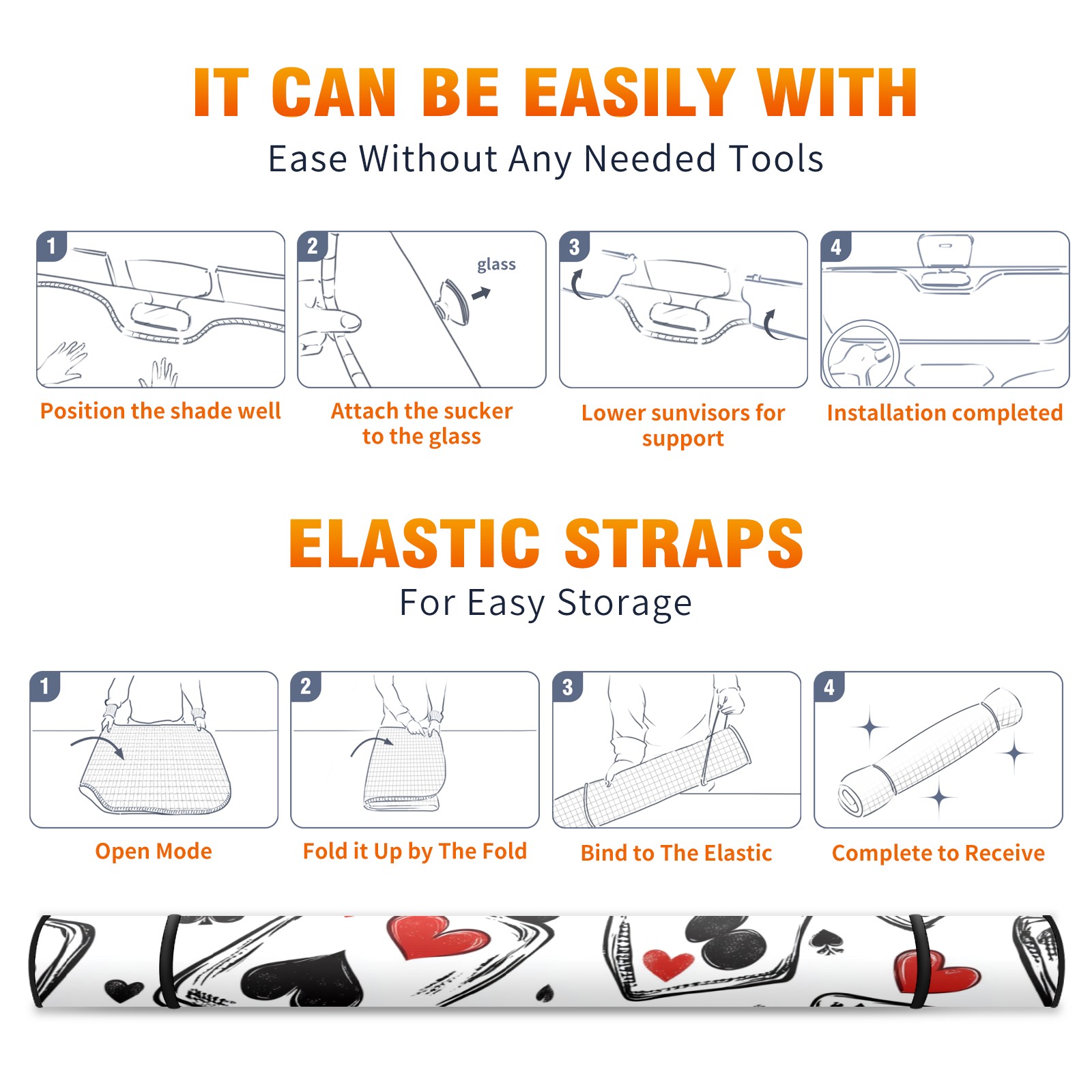 IT CAN BE EASILY WITH

Ease Without Any Needed Tools

1

Position the shade well

2

glass

Attach the sucker to the glass

3

Lower sunvisors for support

4

Installation completed

ELASTIC STRAPS

For Easy Storage

1

Open Mode

2

Fold it Up by The Fold

3

Bind to The Elastic

4

Complete to Receive