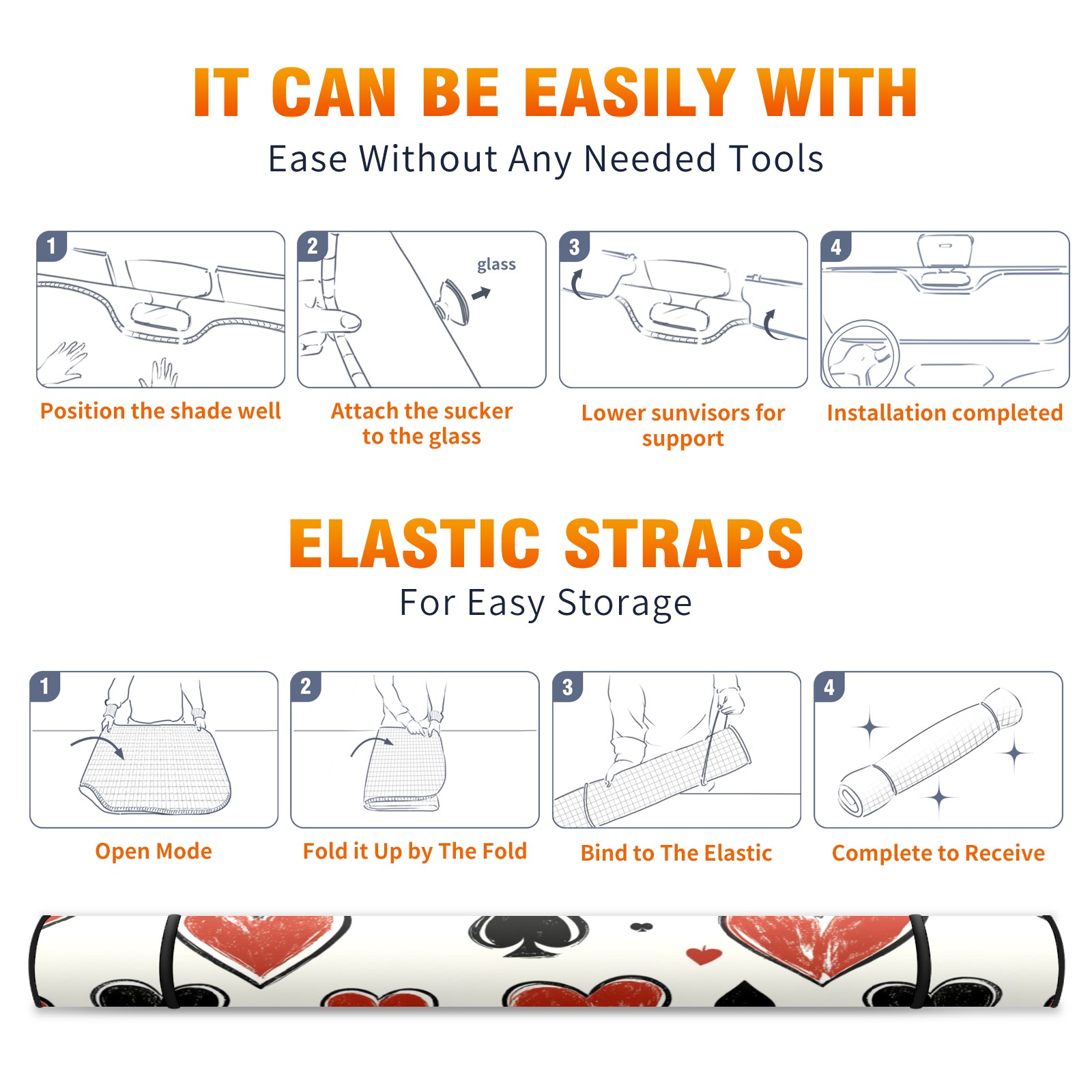 IT CAN BE EASILY WITH
Ease Without Any Needed Tools

1
Position the shade well

2
glass
Attach the sucker to the glass

3
Lower sunvisors for support

4
Installation completed

ELASTIC STRAPS
For Easy Storage

1
Open Mode

2
Fold it Up by The Fold

3
Bind to The Elastic

4
Complete to Receive