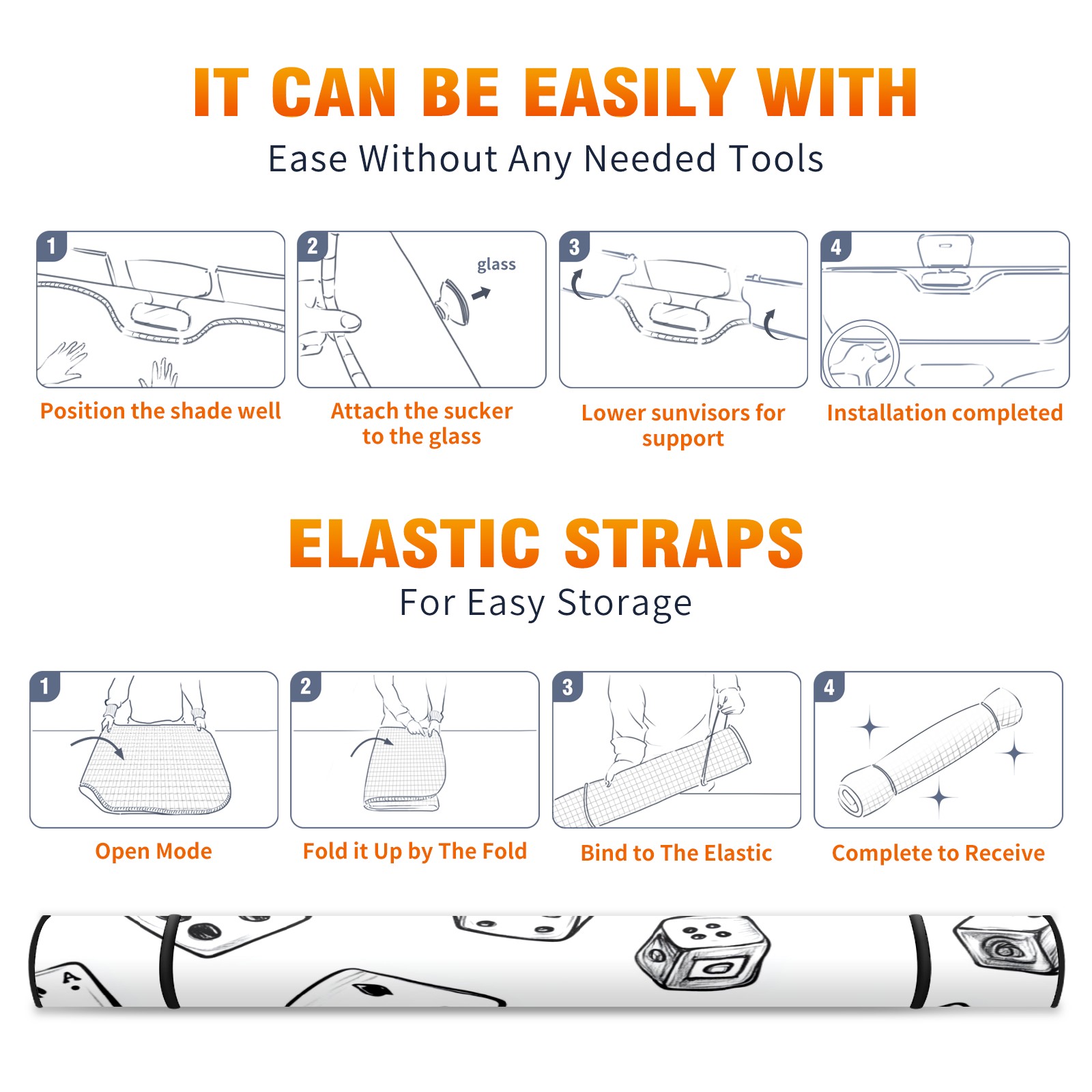 IT CAN BE EASILY WITH
Ease Without Any Needed Tools

1
Position the shade well

2
glass
Attach the sucker to the glass

3
Lower sunvisors for support

4
Installation completed

ELASTIC STRAPS
For Easy Storage

1
Open Mode

2
Fold it Up by The Fold

3
Bind to The Elastic

4
Complete to Receive

A