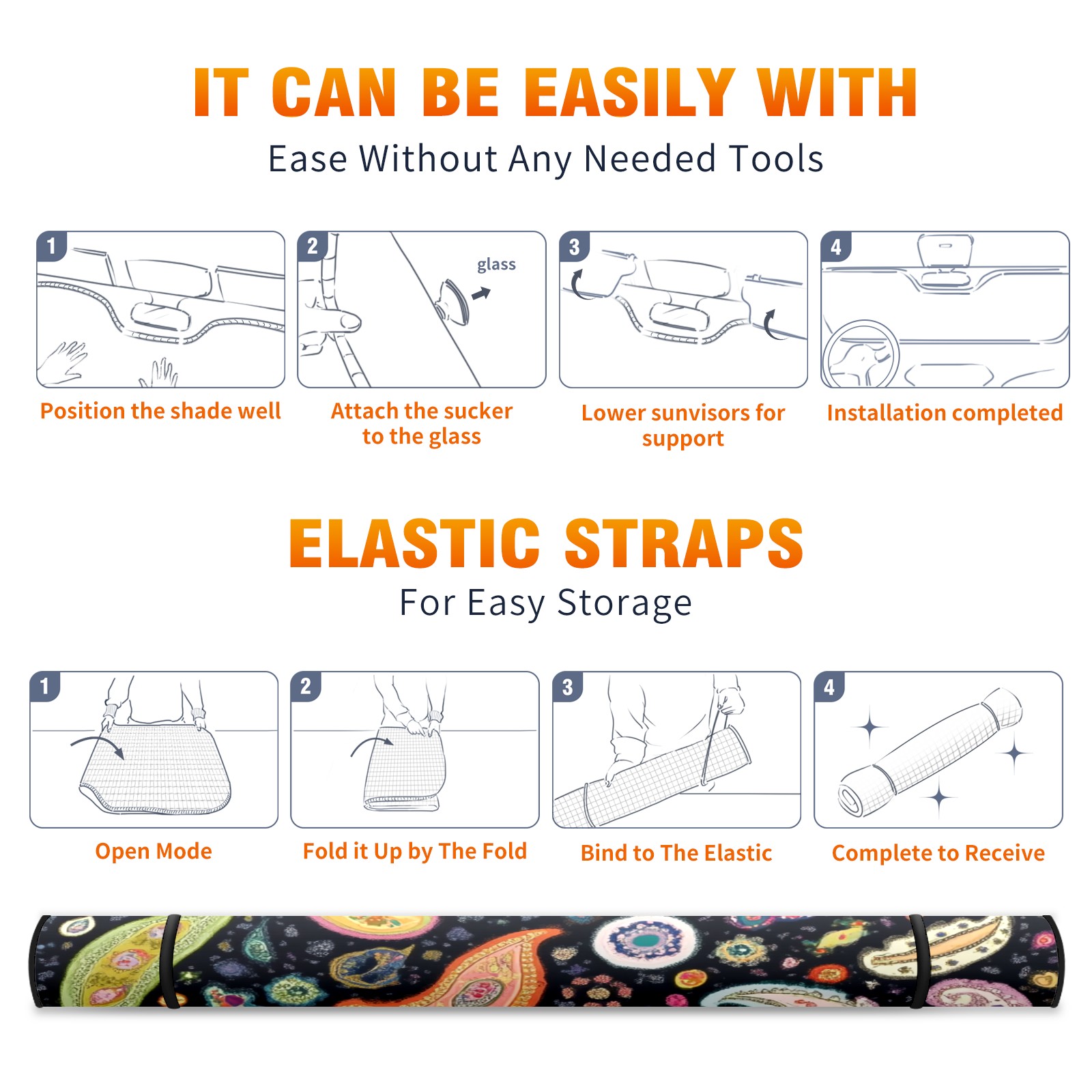 IT CAN BE EASILY WITH

Ease Without Any Needed Tools

1

Position the shade well

2

glass

Attach the sucker to the glass

3

Lower sunvisors for support

4

Installation completed

ELASTIC STRAPS

For Easy Storage

1

Open Mode

2

Fold it Up by The Fold

3

Bind to The Elastic

4

Complete to Receive