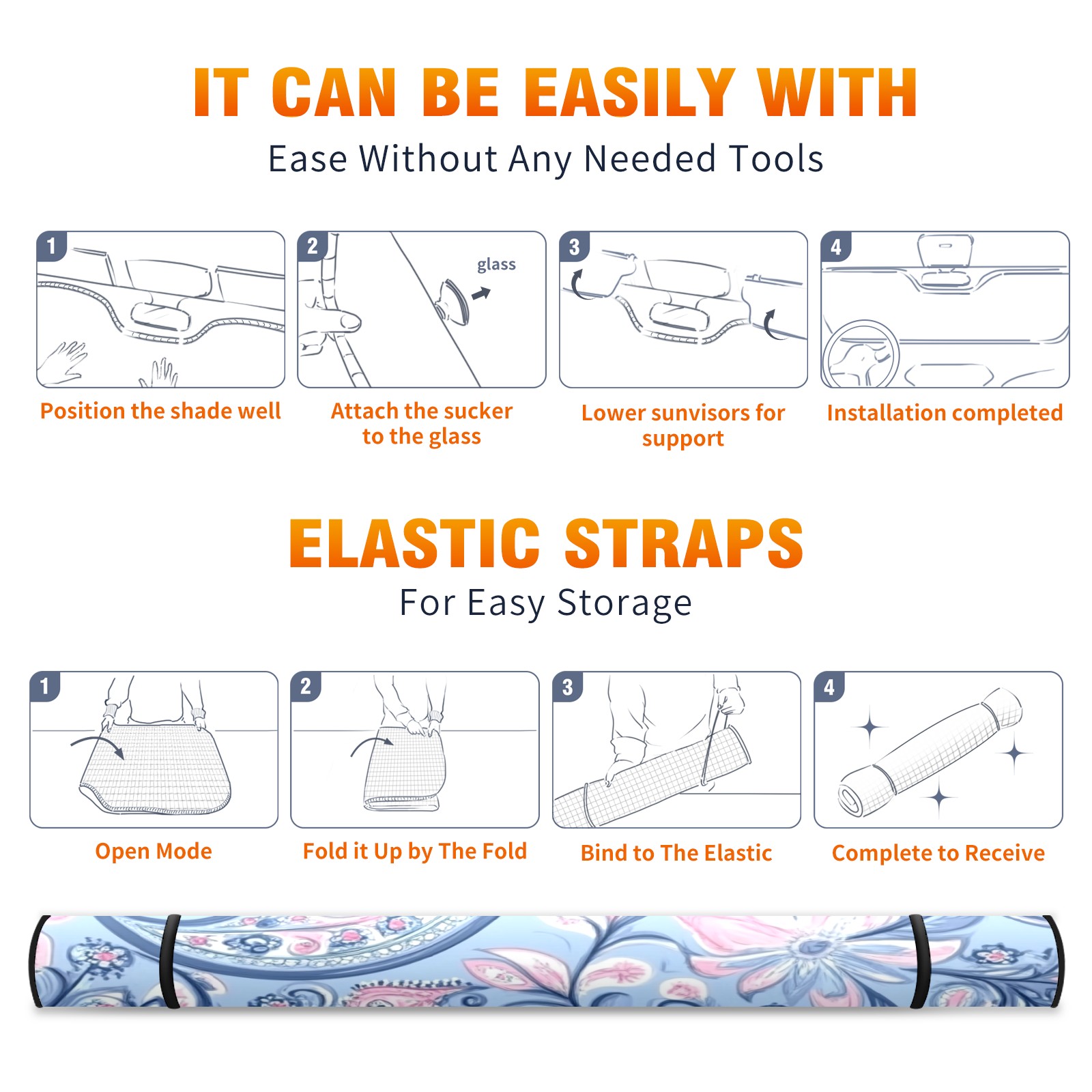 IT CAN BE EASILY WITH
Ease Without Any Needed Tools

1
Position the shade well

2
glass
Attach the sucker to the glass

3
Lower sunvisors for support

4
Installation completed

ELASTIC STRAPS
For Easy Storage

1
Open Mode

2
Fold it Up by The Fold

3
Bind to The Elastic

4
Complete to Receive