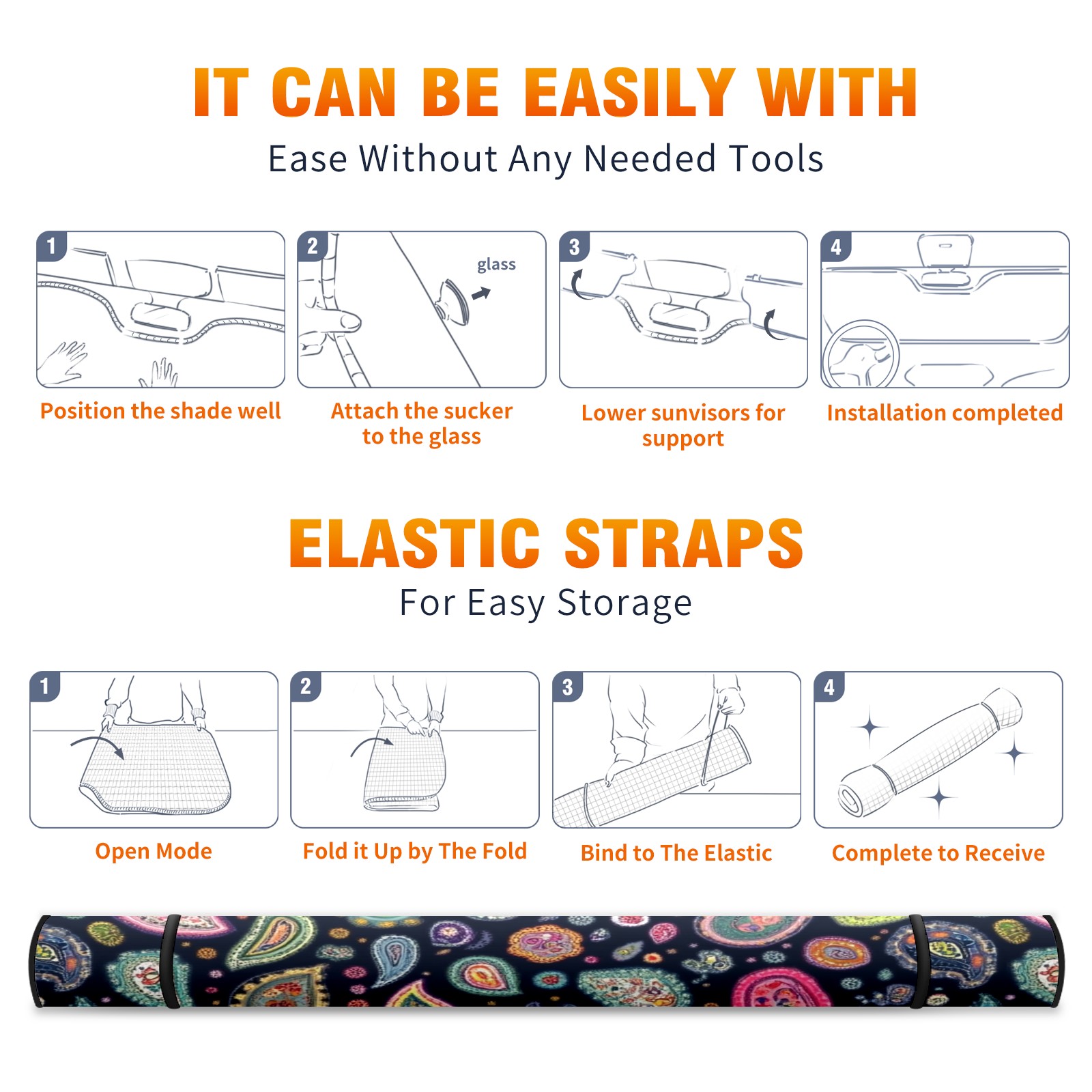 IT CAN BE EASILY WITH
Ease Without Any Needed Tools

1
Position the shade well

2
glass
Attach the sucker to the glass

3
Lower sunvisors for support

4
Installation completed

ELASTIC STRAPS
For Easy Storage

1
Open Mode

2
Fold it Up by The Fold

3
Bind to The Elastic

4
Complete to Receive