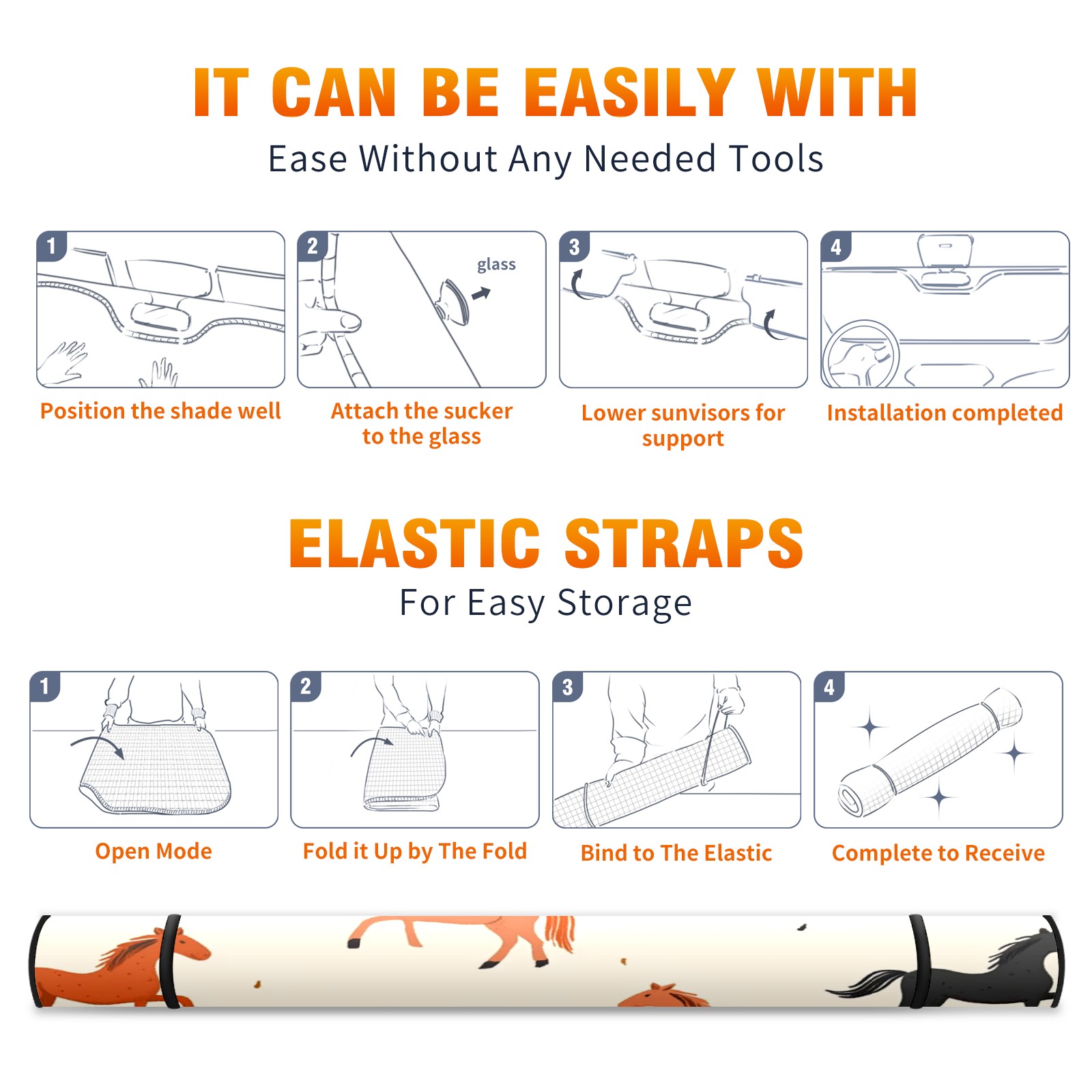 IT CAN BE EASILY WITH

Ease Without Any Needed Tools

1

Position the shade well

2

glass

Attach the sucker to the glass

3

Lower sunvisors for support

4

Installation completed

ELASTIC STRAPS

For Easy Storage

1

Open Mode

2

Fold it Up by The Fold

3

Bind to The Elastic

4

Complete to Receive