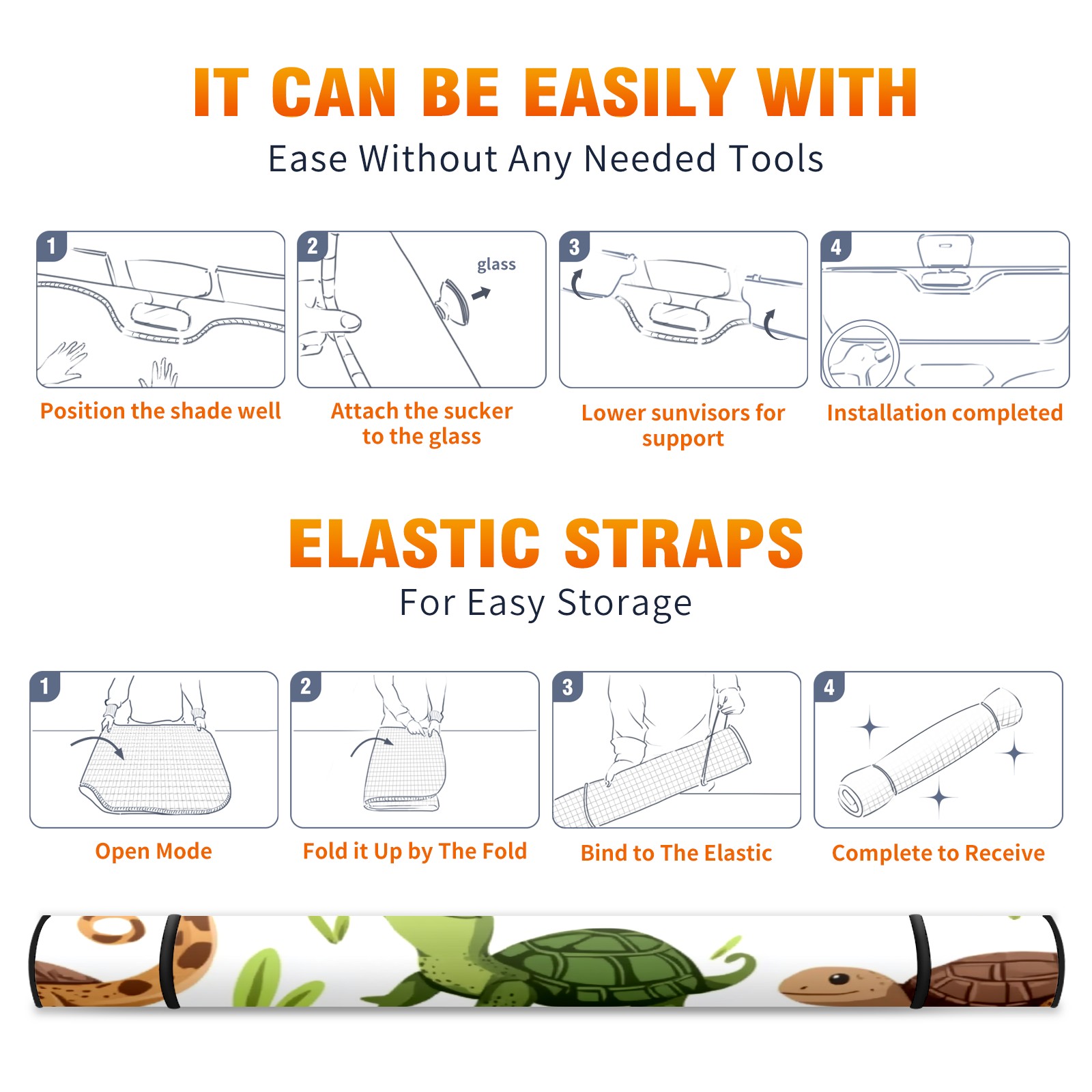 IT CAN BE EASILY WITH
Ease Without Any Needed Tools

1
Position the shade well

2
glass
Attach the sucker to the glass

3
Lower sunvisors for support

4
Installation completed

ELASTIC STRAPS
For Easy Storage

1
Open Mode

2
Fold it Up by The Fold

3
Bind to The Elastic

4
Complete to Receive