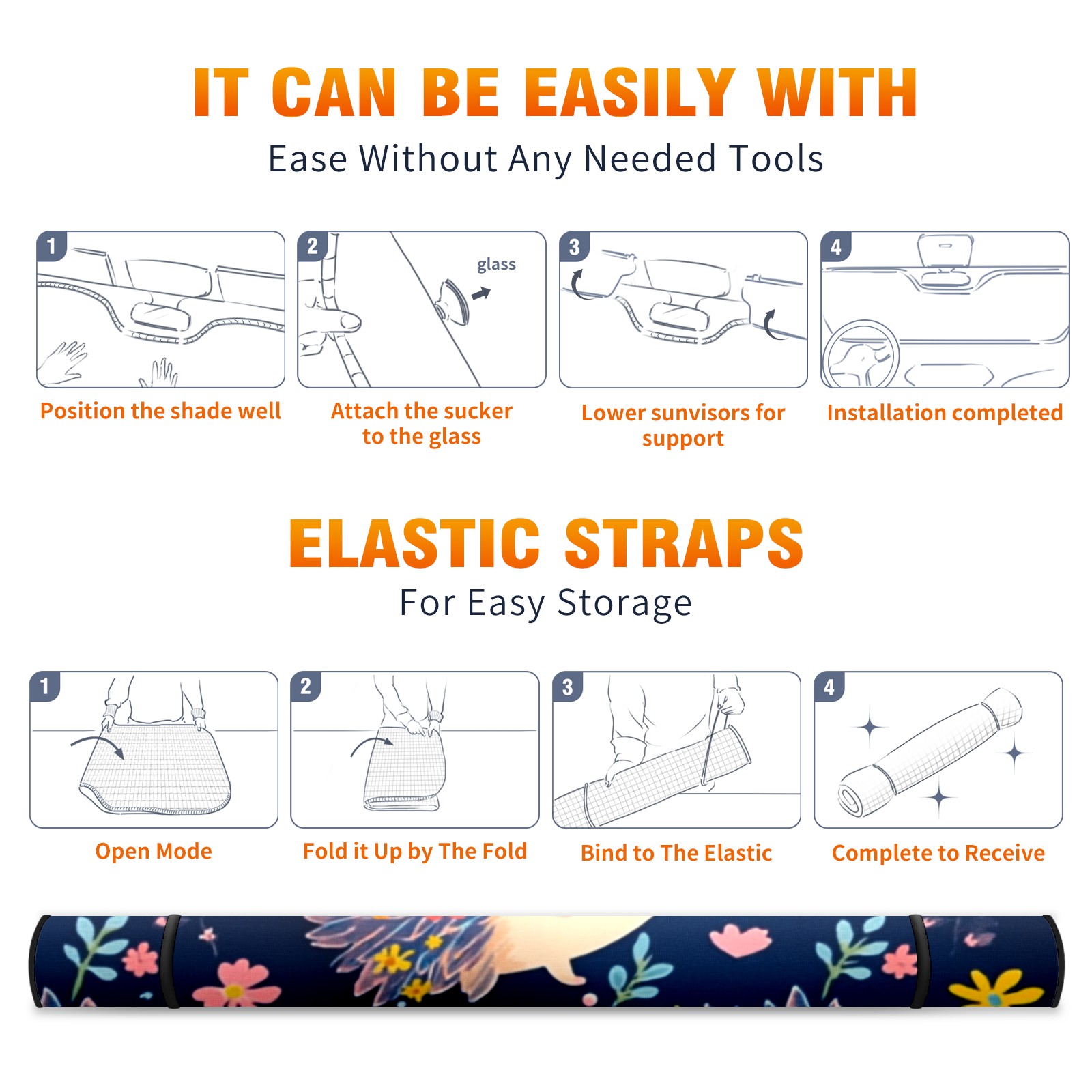 IT CAN BE EASILY WITH
Ease Without Any Needed Tools

1
Position the shade well

2
glass
Attach the sucker to the glass

3
Lower sunvisors for support

4
Installation completed

ELASTIC STRAPS
For Easy Storage

1
Open Mode

2
Fold it Up by The Fold

3
Bind to The Elastic

4
Complete to Receive