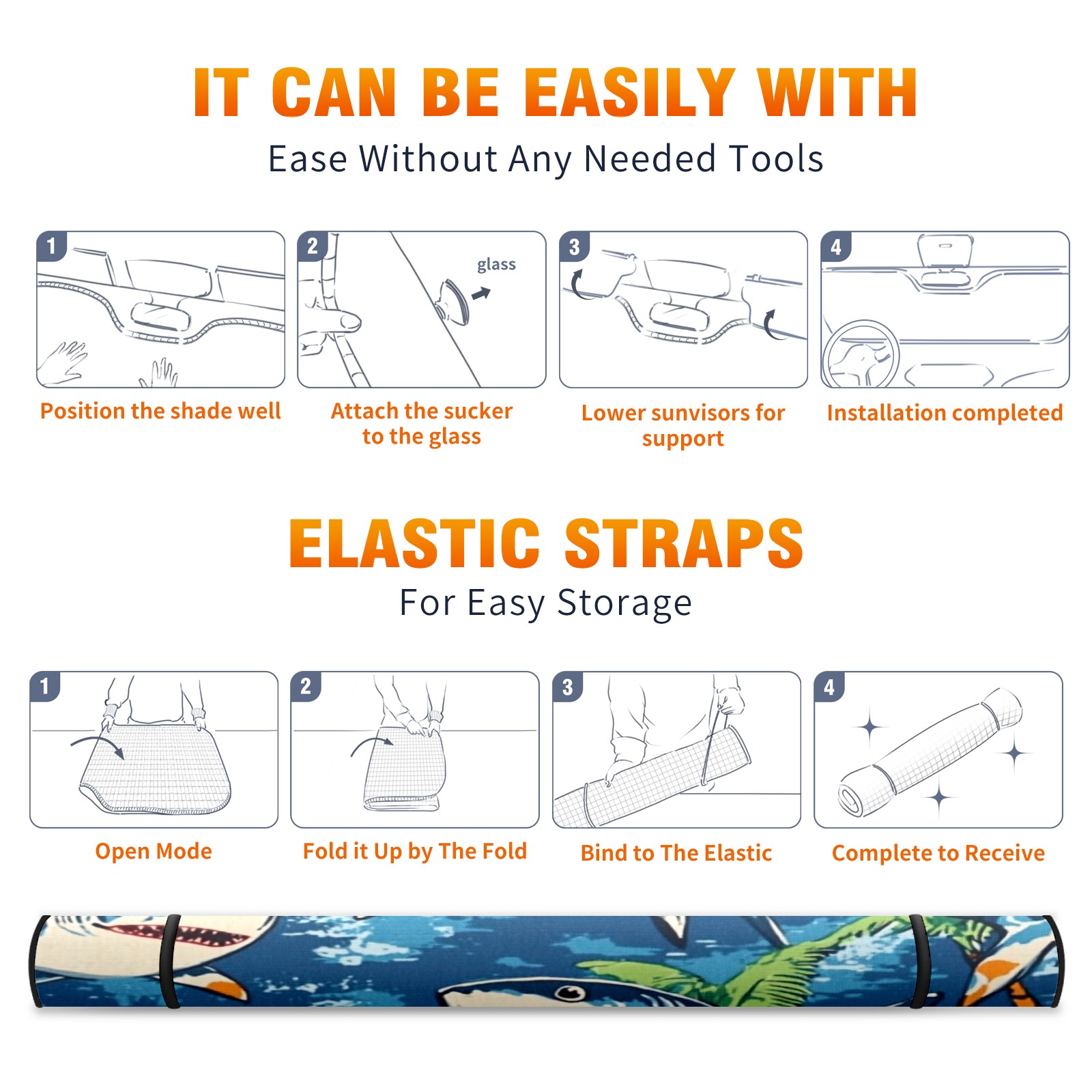 IT CAN BE EASILY WITH
Ease Without Any Needed Tools

1
Position the shade well

2
glass
Attach the sucker to the glass

3
Lower sunvisors for support

4
Installation completed

ELASTIC STRAPS
For Easy Storage

1
Open Mode

2
Fold it Up by The Fold

3
Bind to The Elastic

4
Complete to Receive