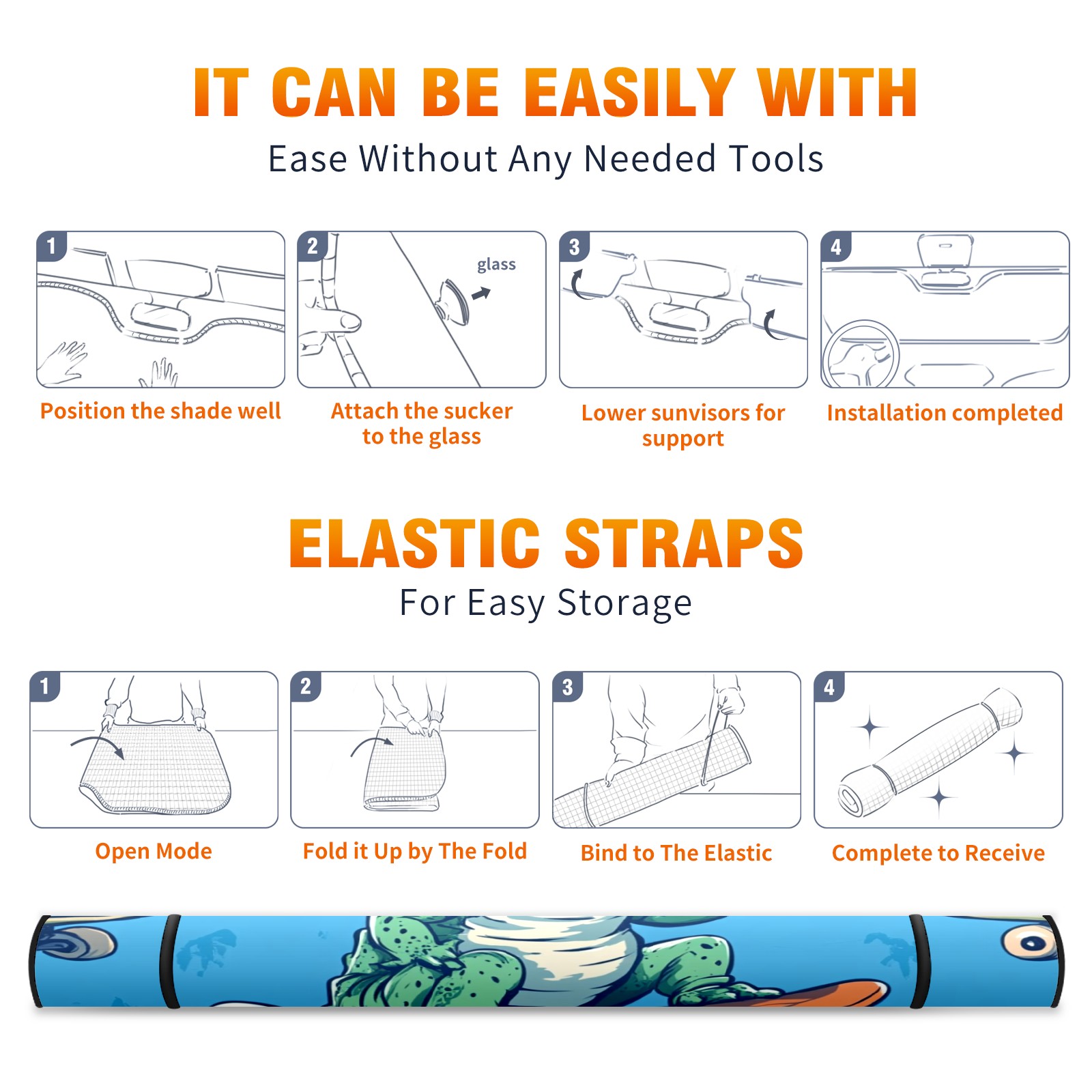 IT CAN BE EASILY WITH
Ease Without Any Needed Tools

1
Position the shade well

2
glass
Attach the sucker to the glass

3
Lower sunvisors for support

4
Installation completed

ELASTIC STRAPS
For Easy Storage

1
Open Mode

2
Fold it Up by The Fold

3
Bind to The Elastic

4
Complete to Receive