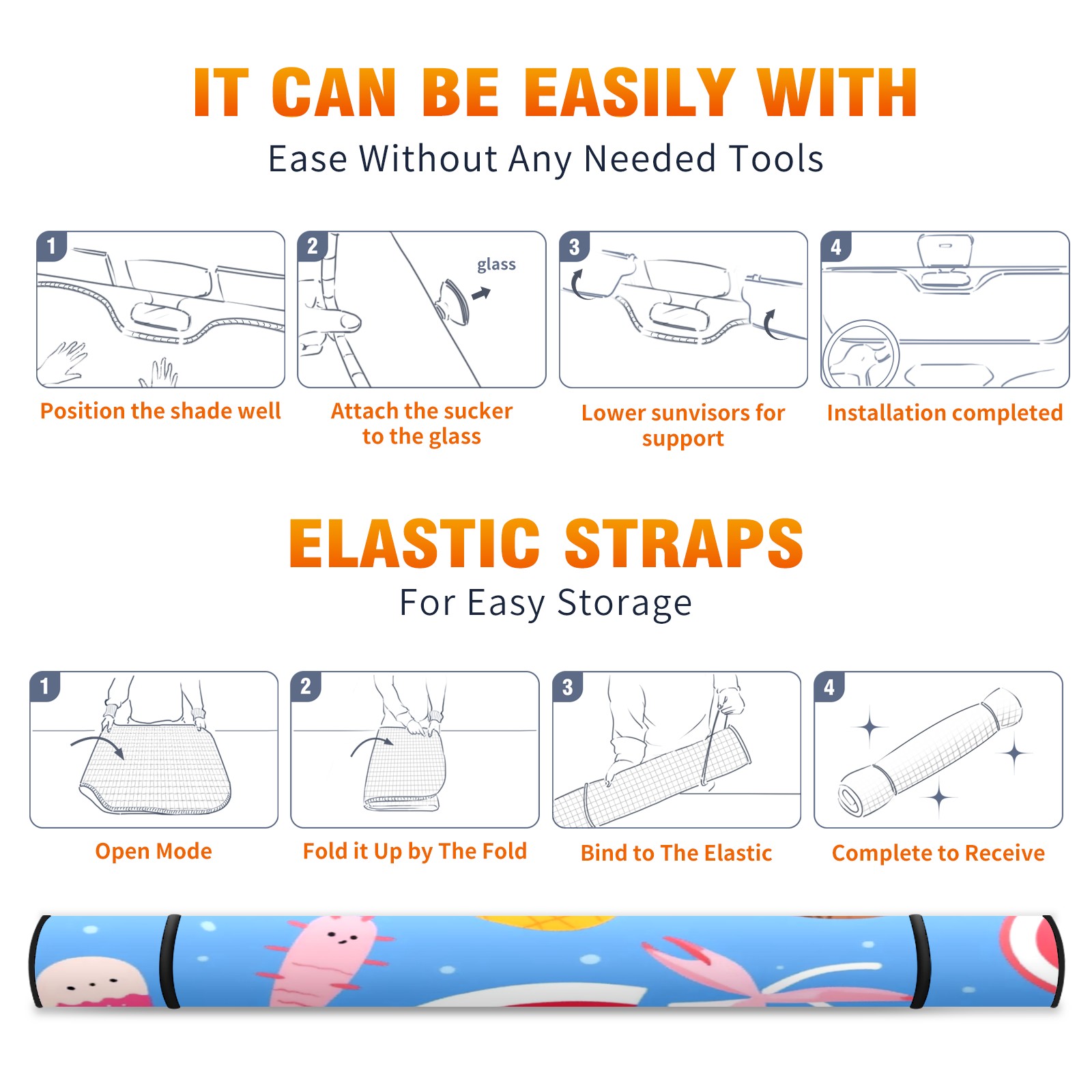 IT CAN BE EASILY WITH

Ease Without Any Needed Tools

1

Position the shade well

2

glass

Attach the sucker to the glass

3

Lower sunvisors for support

4

Installation completed

ELASTIC STRAPS

For Easy Storage

1

Open Mode

2

Fold it Up by The Fold

3

Bind to The Elastic

4

Complete to Receive