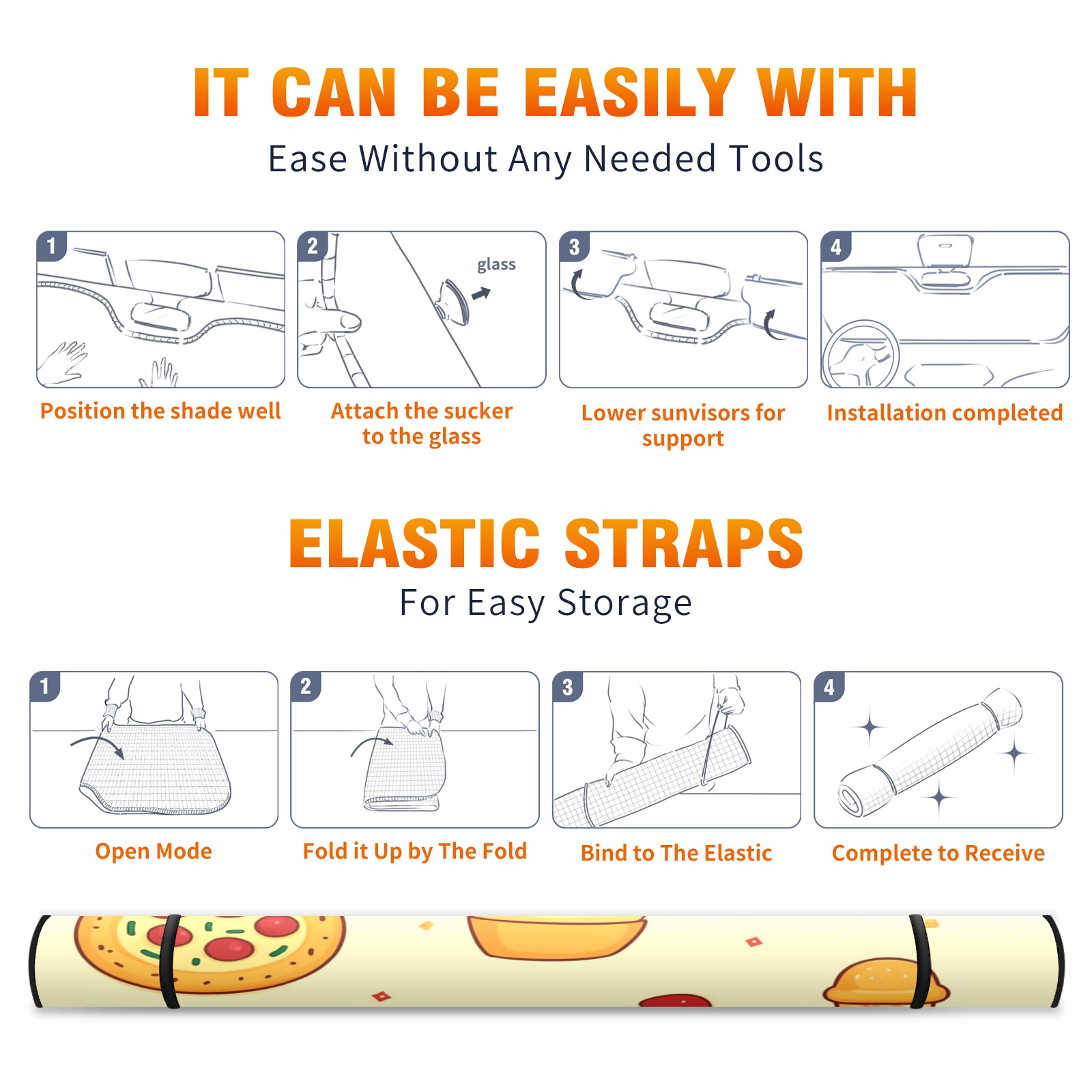 IT CAN BE EASILY WITH
Ease Without Any Needed Tools

1
Position the shade well

2
glass
Attach the sucker to the glass

3
Lower sunvisors for support

4
Installation completed

ELASTIC STRAPS
For Easy Storage

1
Open Mode

2
Fold it Up by The Fold

3
Bind to The Elastic

4
Complete to Receive