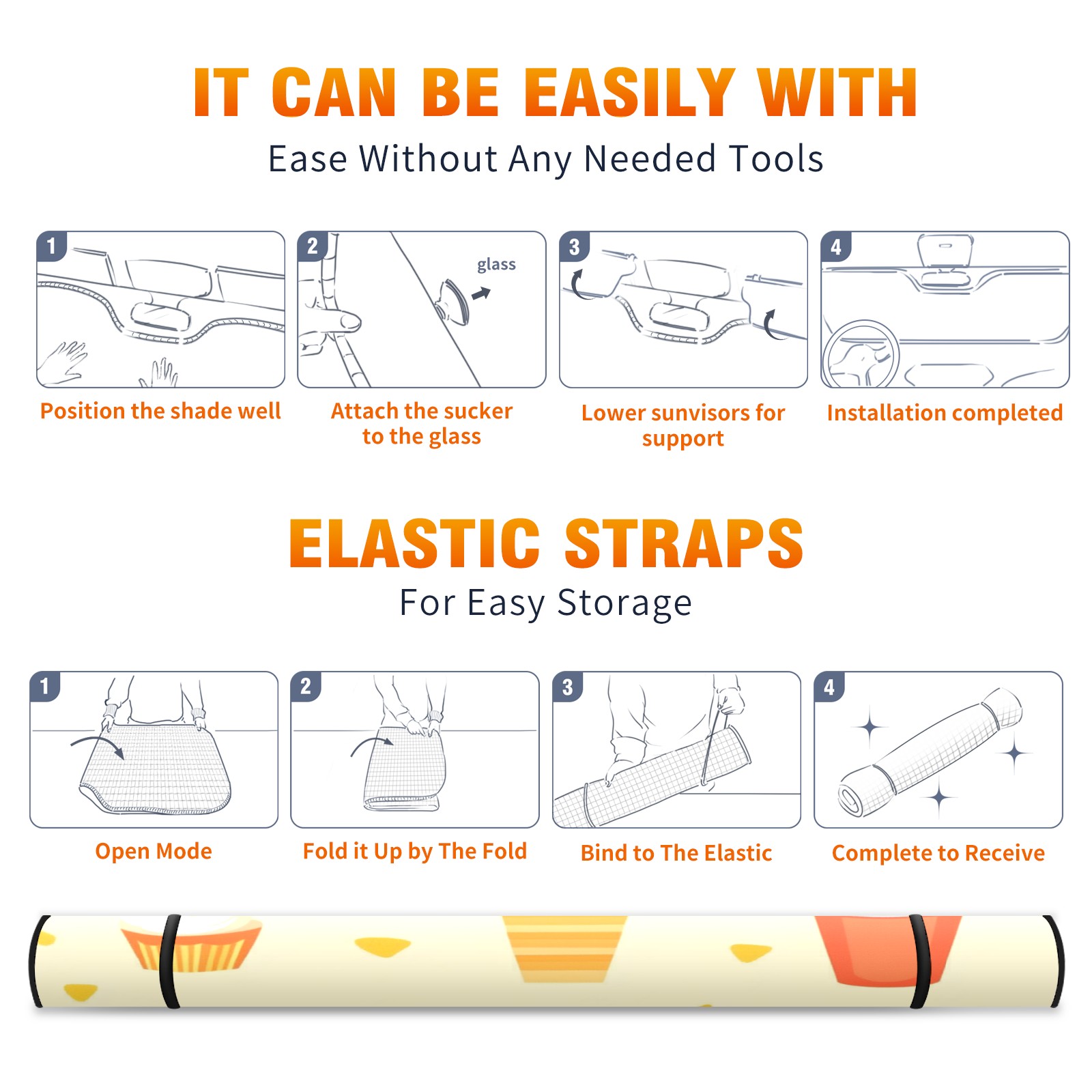 IT CAN BE EASILY WITH

Ease Without Any Needed Tools

1

Position the shade well

2

glass

Attach the sucker to the glass

3

Lower sunvisors for support

4

Installation completed

ELASTIC STRAPS

For Easy Storage

1

Open Mode

2

Fold it Up by The Fold

3

Bind to The Elastic

4

Complete to Receive