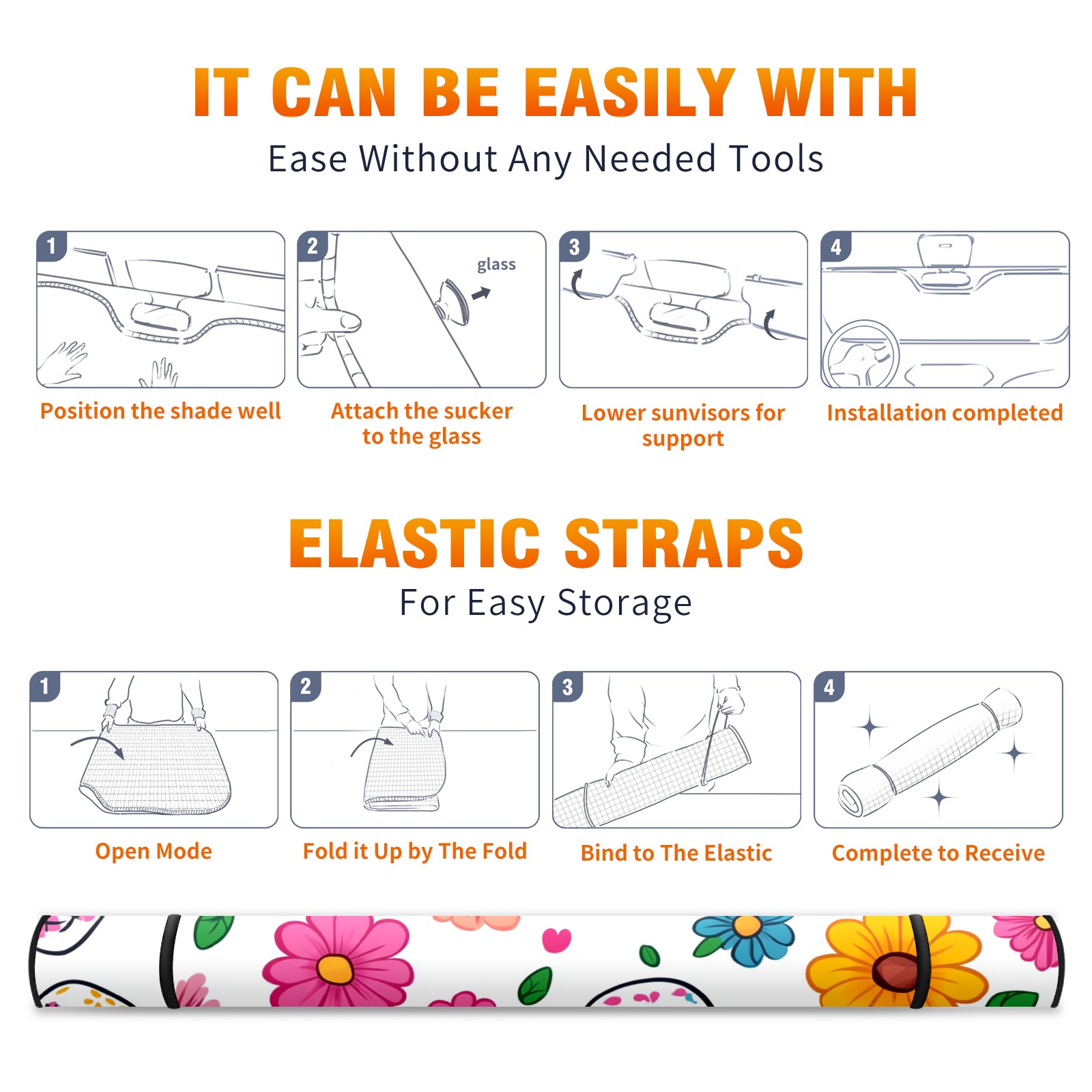 IT CAN BE EASILY WITH

Ease Without Any Needed Tools

1

Position the shade well

2

glass

Attach the sucker to the glass

3

Lower sunvisors for support

4

Installation completed

ELASTIC STRAPS

For Easy Storage

1

Open Mode

2

Fold it Up by The Fold

3

Bind to The Elastic

4

Complete to Receive