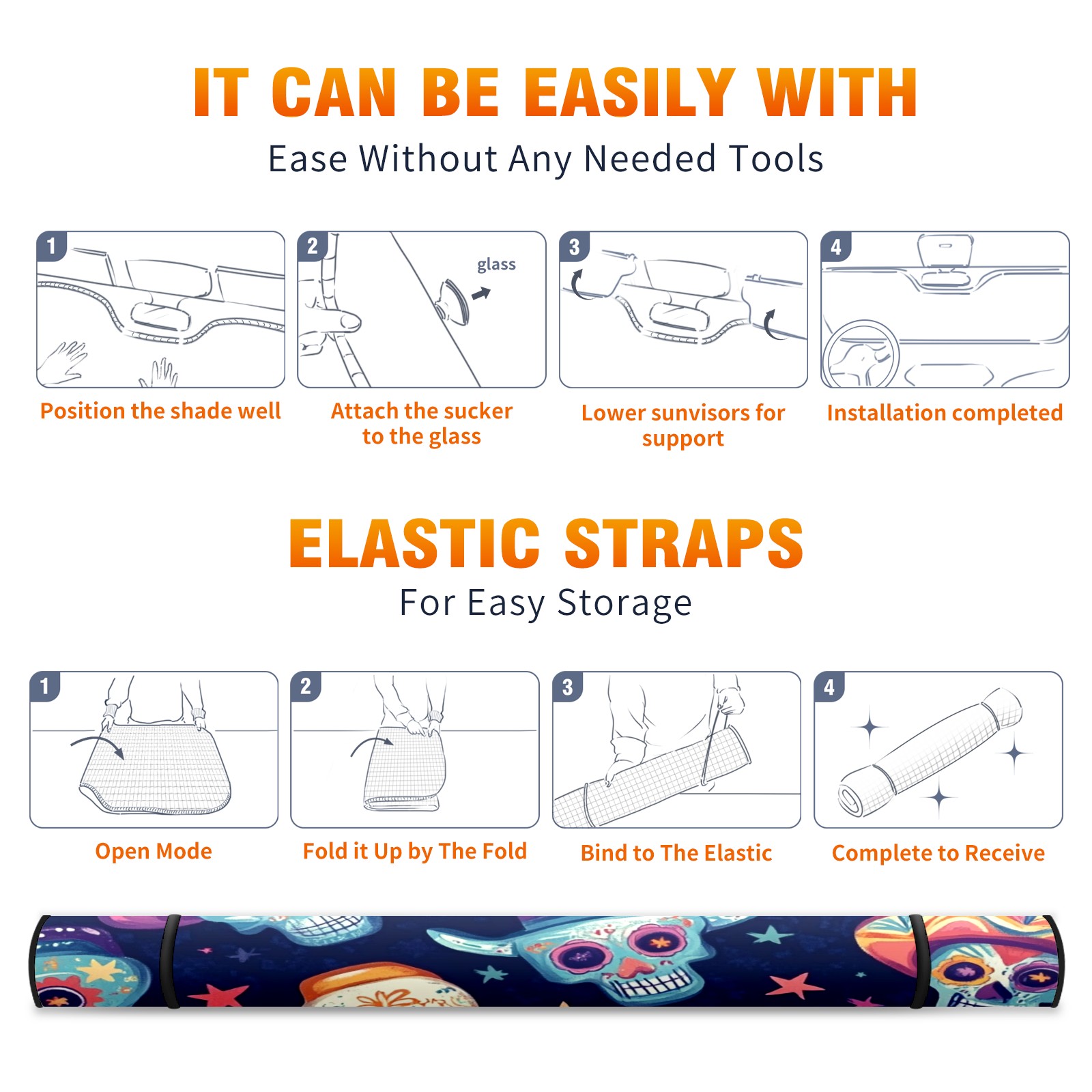 IT CAN BE EASILY WITH

Ease Without Any Needed Tools

1

Position the shade well

2

glass

Attach the sucker to the glass

3

Lower sunvisors for support

4

Installation completed

ELASTIC STRAPS

For Easy Storage

1

Open Mode

2

Fold it Up by The Fold

3

Bind to The Elastic

4

Complete to Receive