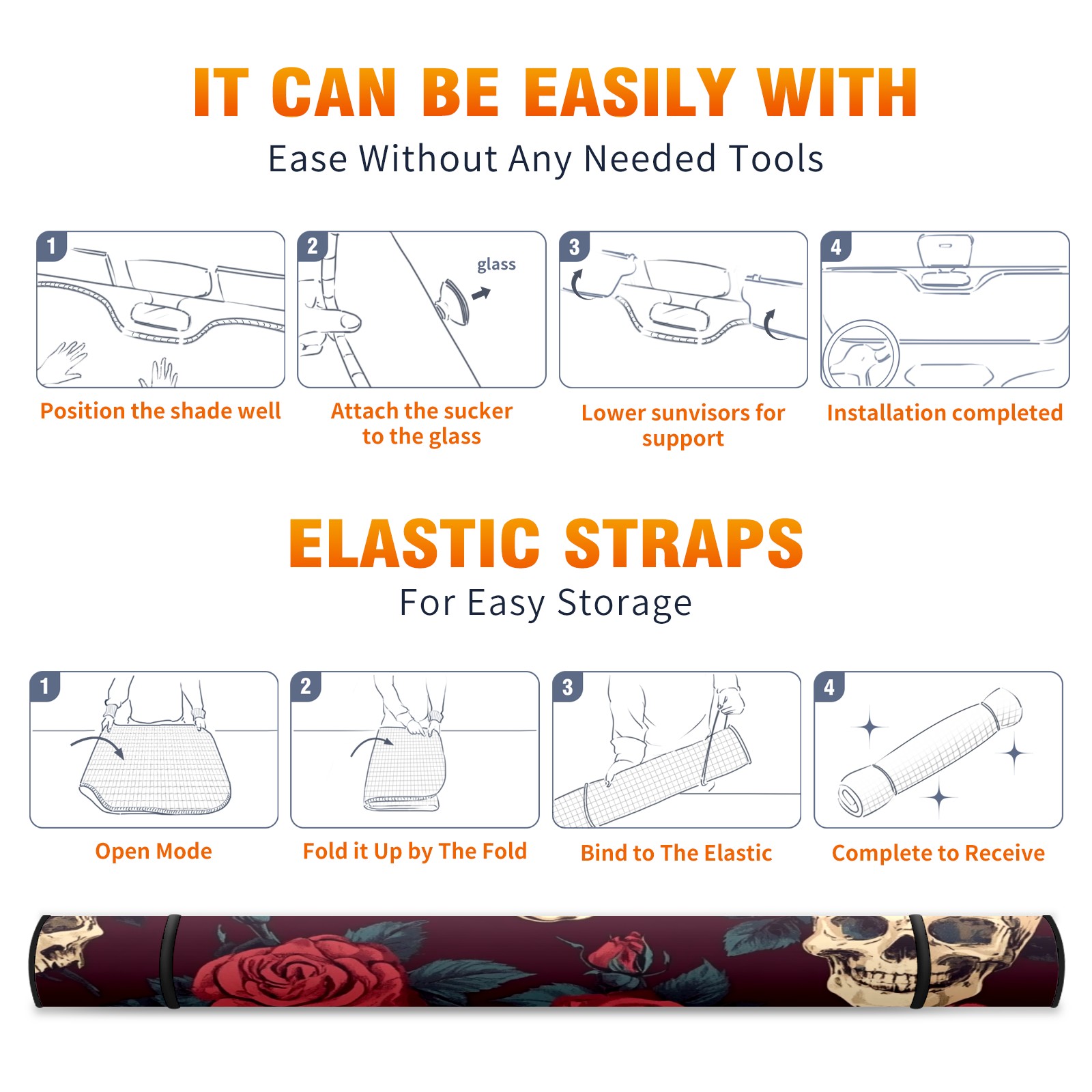 IT CAN BE EASILY WITH
Ease Without Any Needed Tools

1
Position the shade well

2
glass
Attach the sucker to the glass

3
Lower sunvisors for support

4
Installation completed

ELASTIC STRAPS
For Easy Storage

1
Open Mode

2
Fold it Up by The Fold

3
Bind to The Elastic

4
Complete to Receive