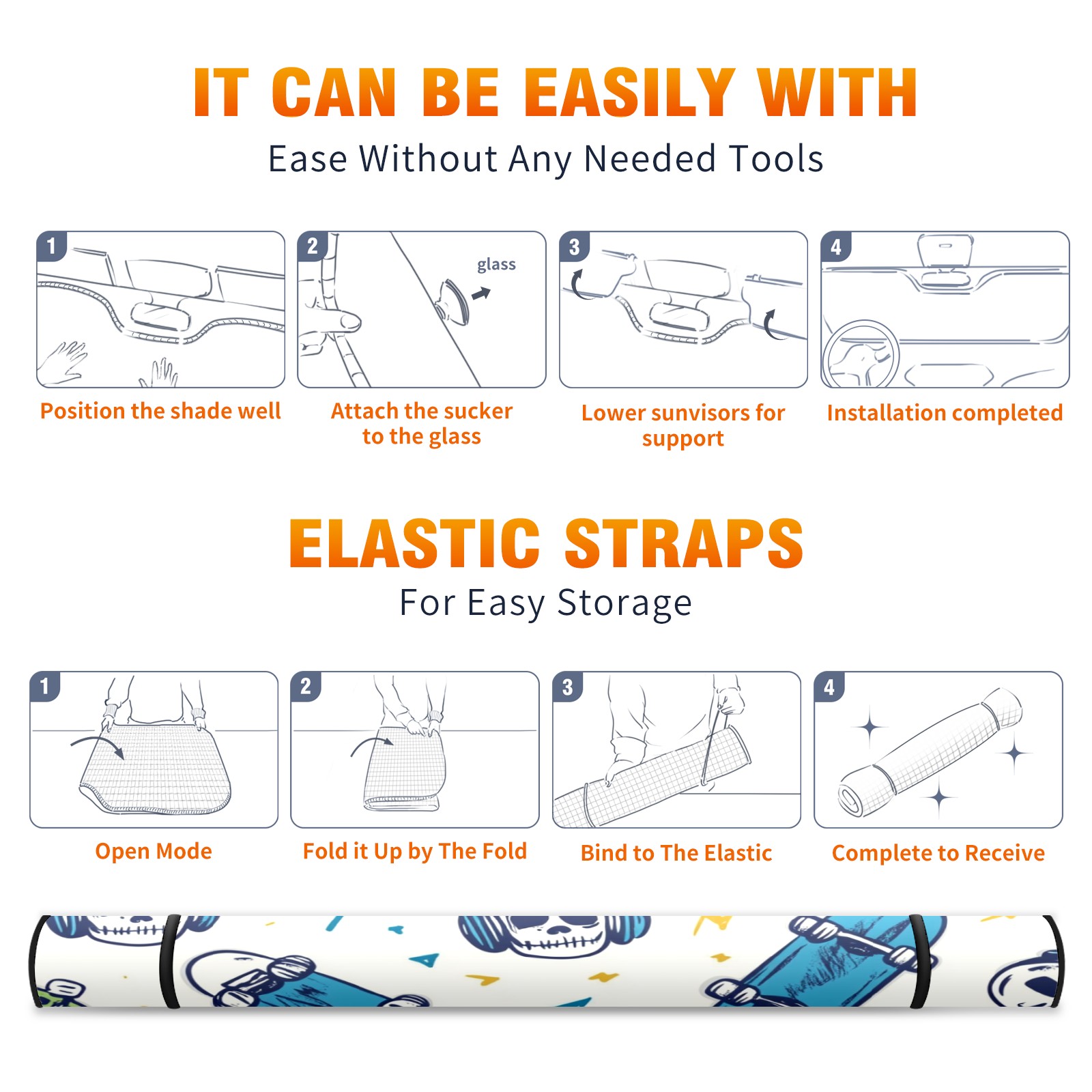 IT CAN BE EASILY WITH

Ease Without Any Needed Tools

1

Position the shade well

2

glass

Attach the sucker to the glass

3

Lower sunvisors for support

4

Installation completed

ELASTIC STRAPS

For Easy Storage

1

Open Mode

2

Fold it Up by The Fold

3

Bind to The Elastic

4

Complete to Receive