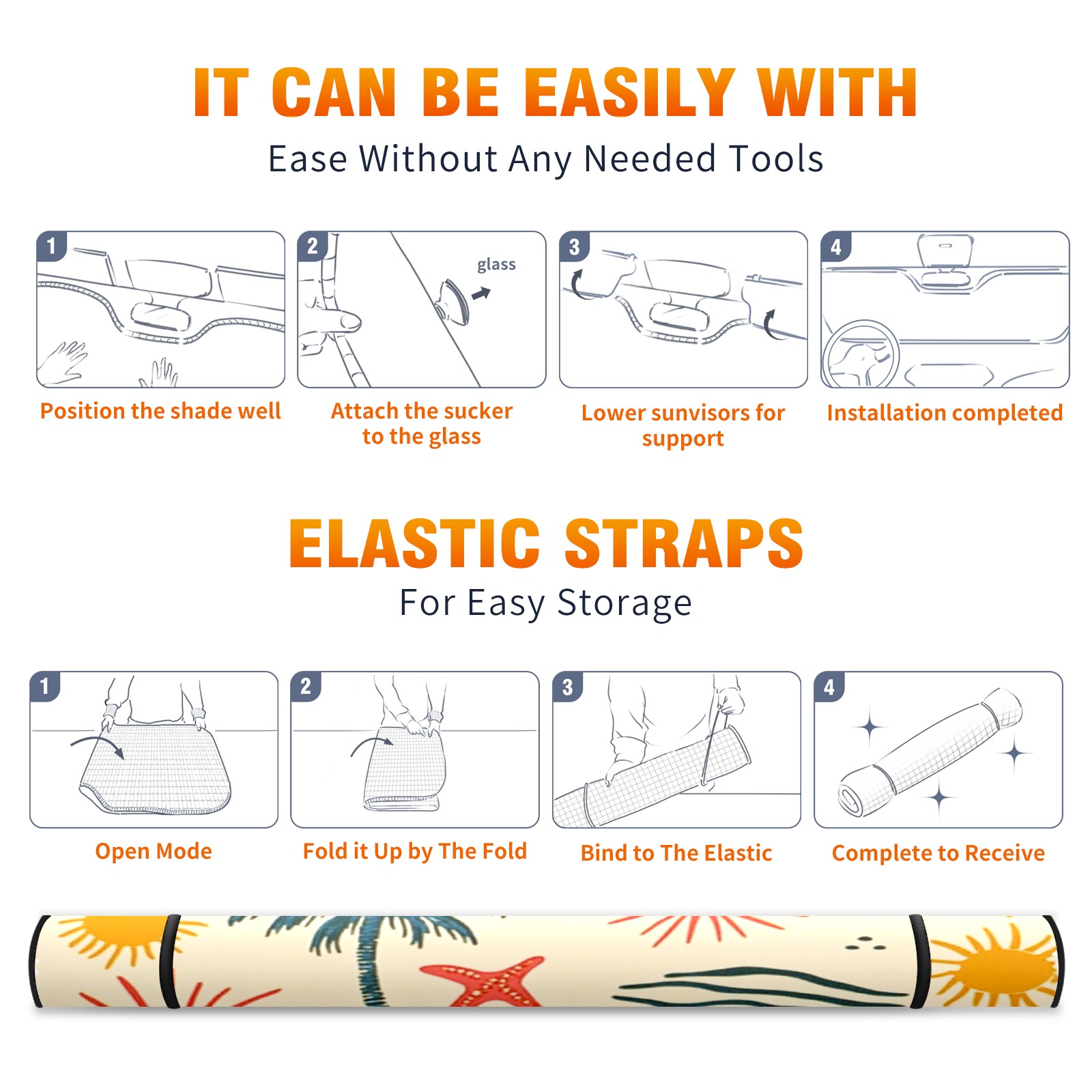 IT CAN BE EASILY WITH
Ease Without Any Needed Tools

1
Position the shade well

2
glass
Attach the sucker to the glass

3
Lower sunvisors for support

4
Installation completed

ELASTIC STRAPS
For Easy Storage

1
Open Mode

2
Fold it Up by The Fold

3
Bind to The Elastic

4
Complete to Receive