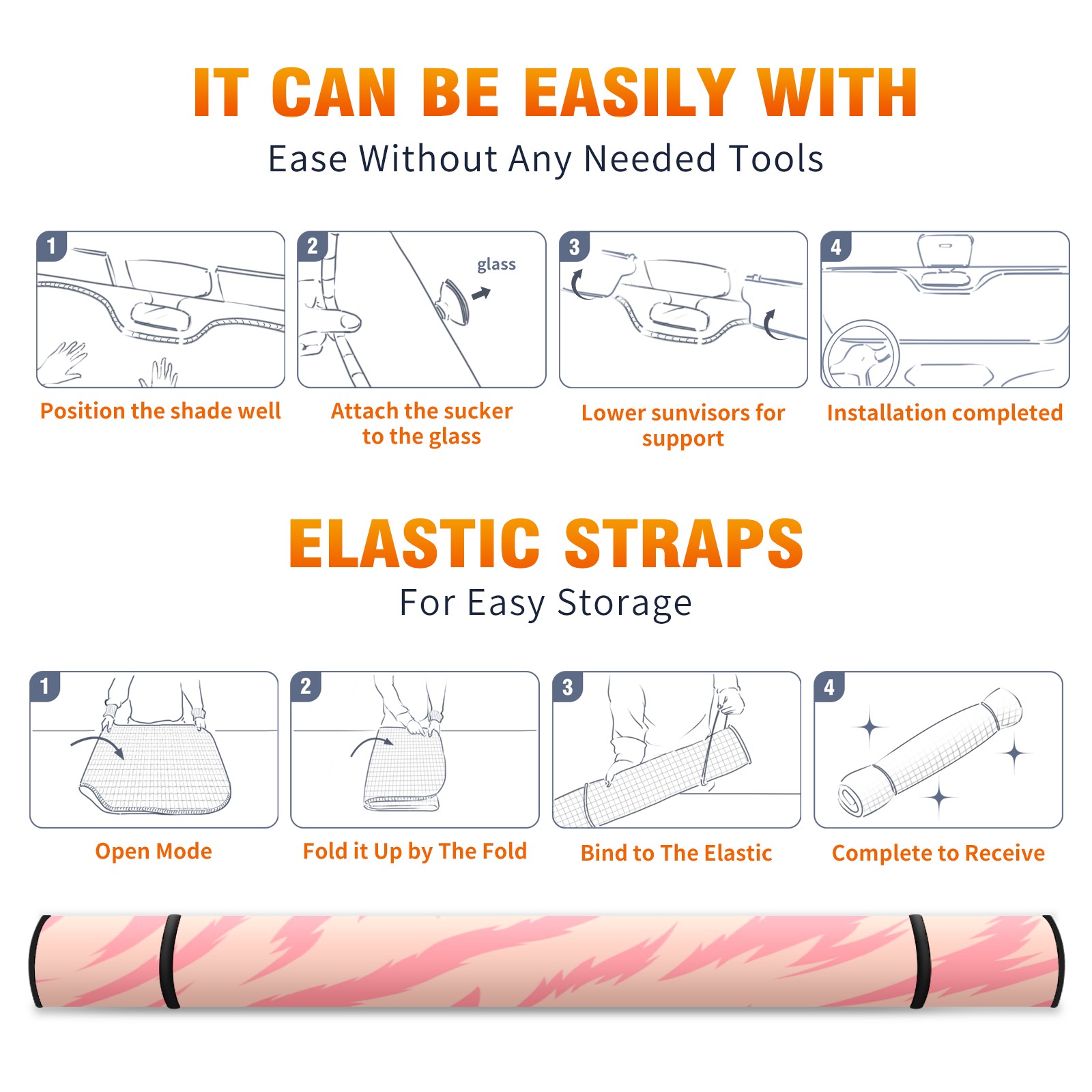 IT CAN BE EASILY WITH

Ease Without Any Needed Tools

1
Position the shade well

2
glass
Attach the sucker to the glass

3
Lower sunvisors for support

4
Installation completed

ELASTIC STRAPS

For Easy Storage

1
Open Mode

2
Fold it Up by The Fold

3
Bind to The Elastic

4
Complete to Receive