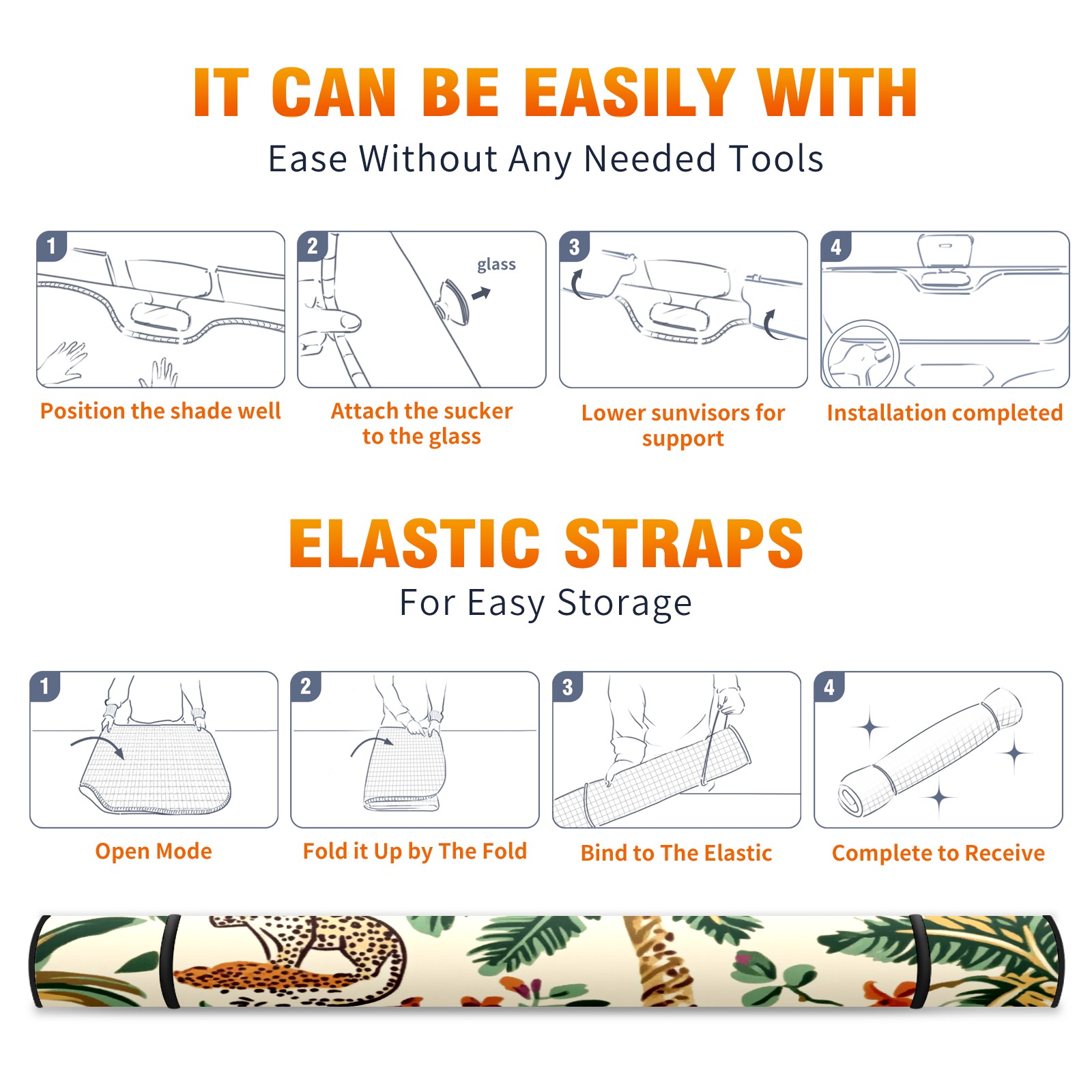 IT CAN BE EASILY WITH
Ease Without Any Needed Tools

1
Position the shade well

2
glass
Attach the sucker to the glass

3
Lower sunvisors for support

4
Installation completed

ELASTIC STRAPS
For Easy Storage

1
Open Mode

2
Fold it Up by The Fold

3
Bind to The Elastic

4
Complete to Receive