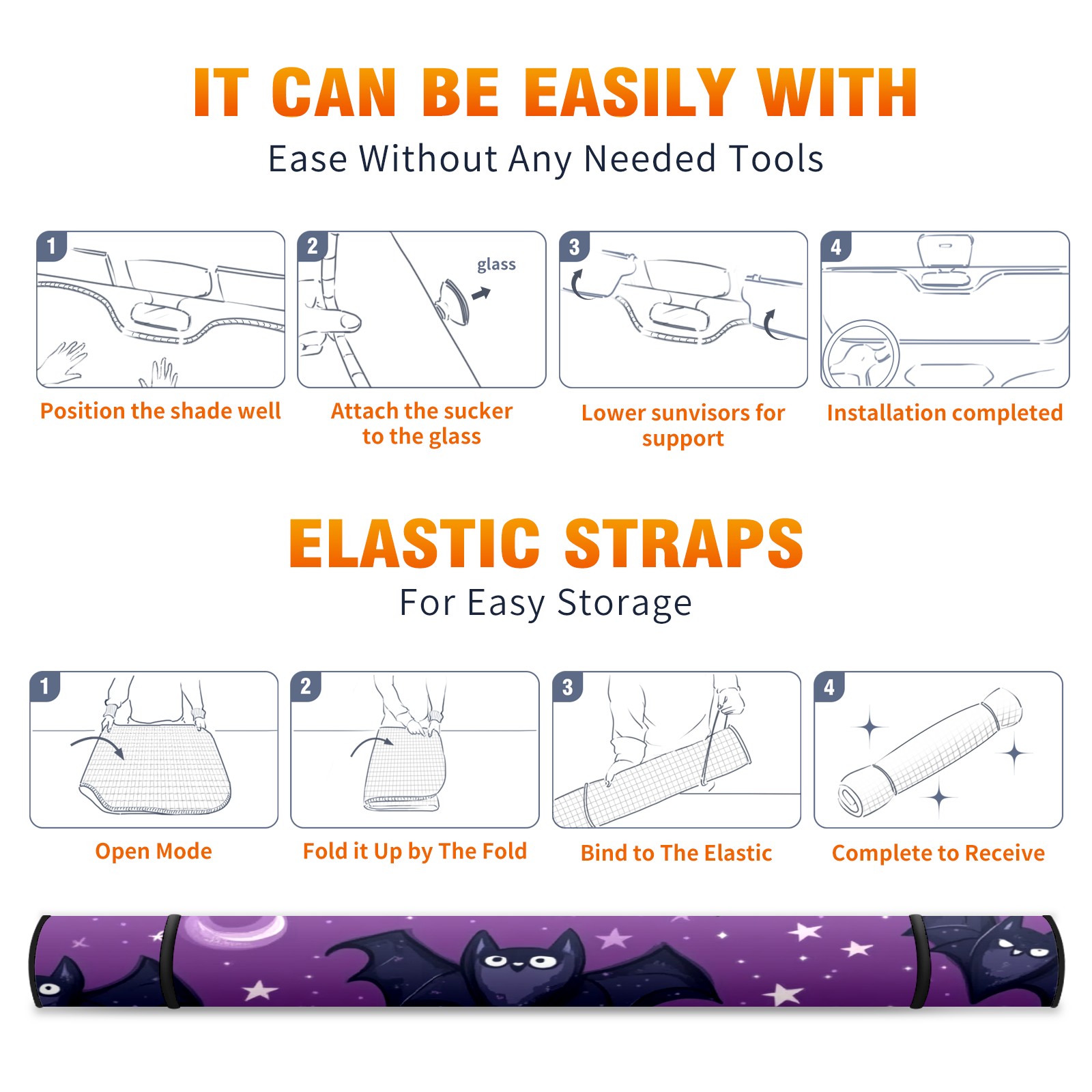 IT CAN BE EASILY WITH

Ease Without Any Needed Tools

1

Position the shade well

2

glass

Attach the sucker to the glass

3

Lower sunvisors for support

4

Installation completed

ELASTIC STRAPS

For Easy Storage

1

Open Mode

2

Fold it Up by The Fold

3

Bind to The Elastic

4

Complete to Receive