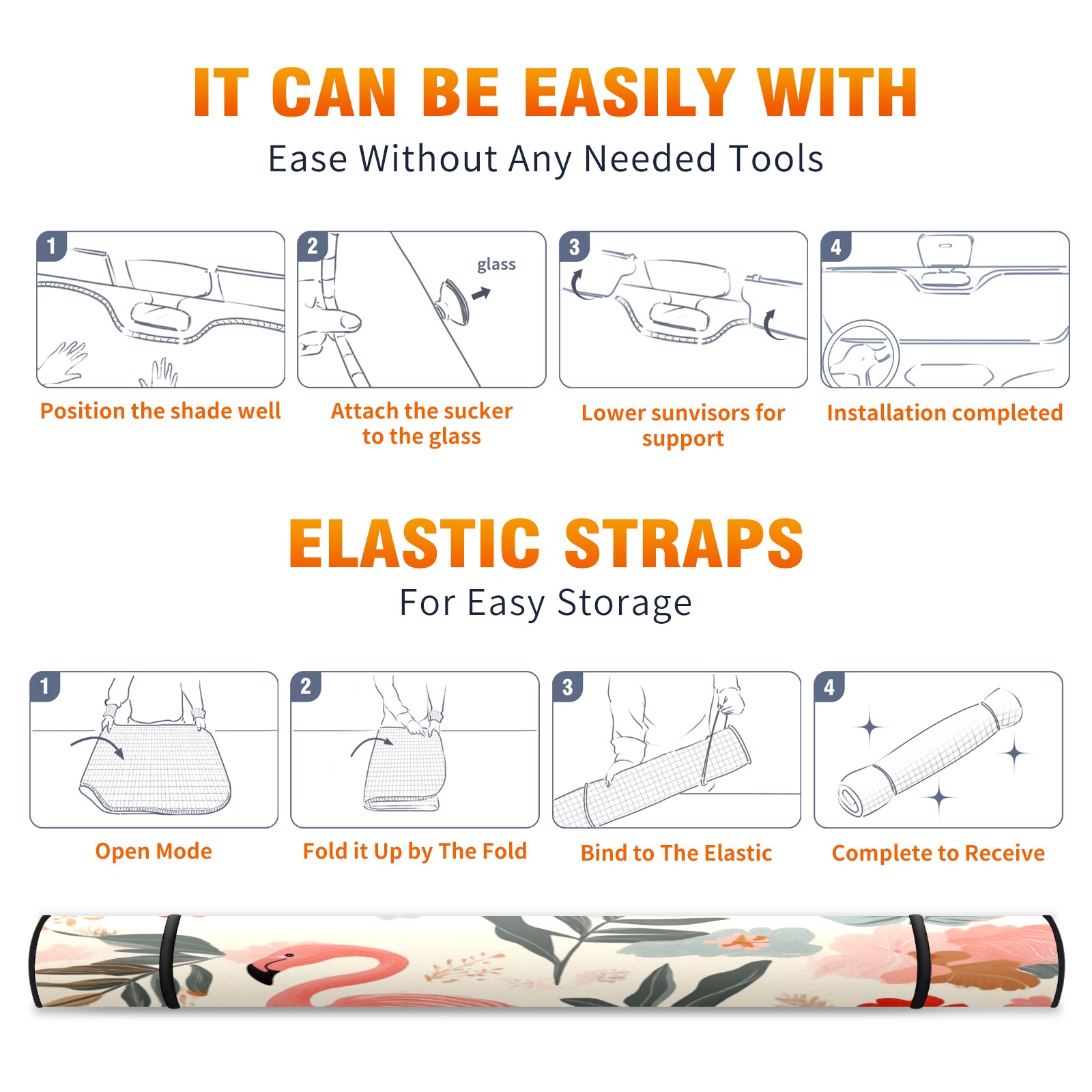 IT CAN BE EASILY WITH

Ease Without Any Needed Tools

1

Position the shade well

2

glass

Attach the sucker to the glass

3

Lower sunvisors for support

4

Installation completed

ELASTIC STRAPS

For Easy Storage

1

Open Mode

2

Fold it Up by The Fold

3

Bind to The Elastic

4

Complete to Receive