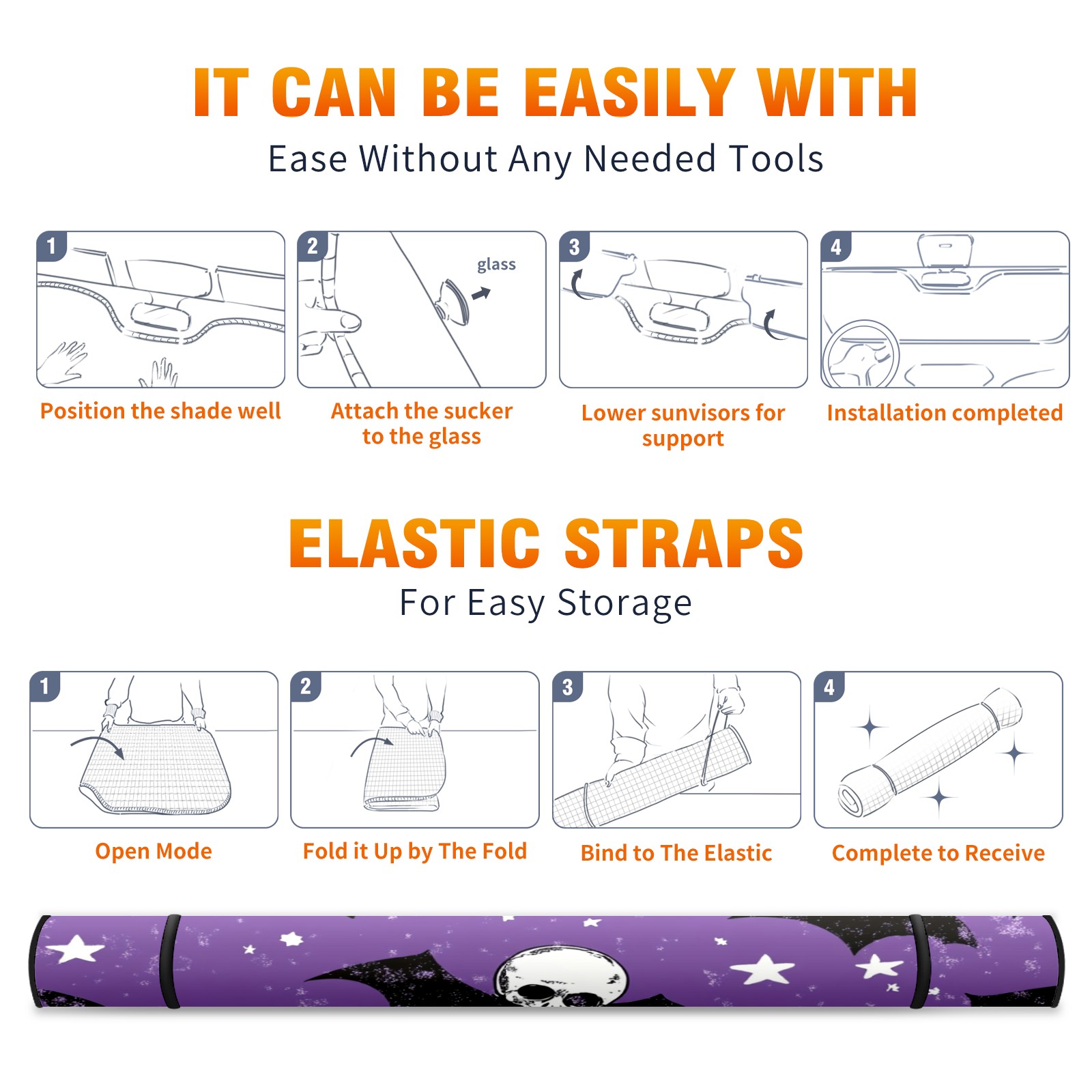 IT CAN BE EASILY WITH

Ease Without Any Needed Tools

1

Position the shade well

2

glass

Attach the sucker to the glass

3

Lower sunvisors for support

4

Installation completed

ELASTIC STRAPS

For Easy Storage

1

Open Mode

2

Fold it Up by The Fold

3

Bind to The Elastic

4

Complete to Receive