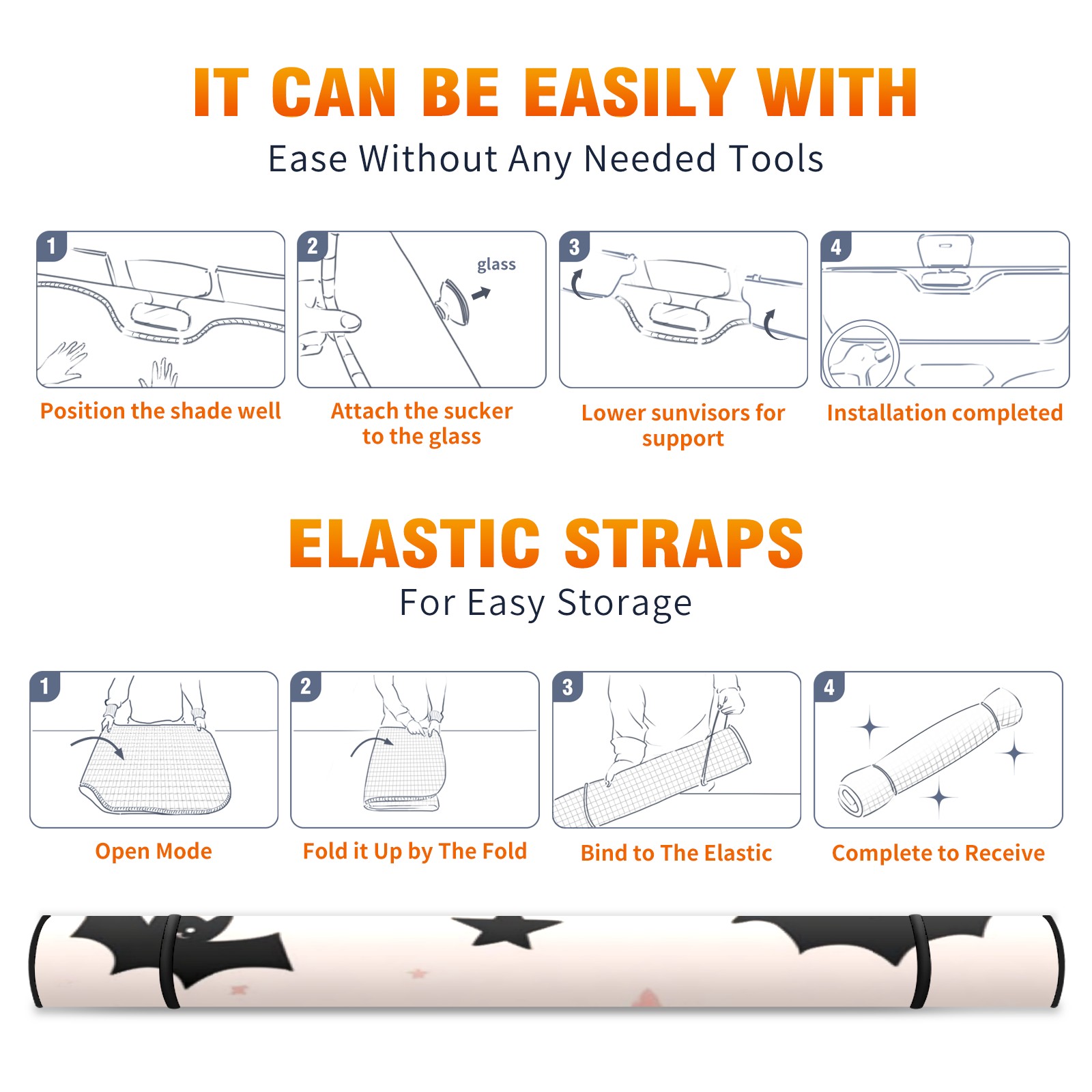 IT CAN BE EASILY WITH
Ease Without Any Needed Tools

1
Position the shade well

2
glass
Attach the sucker to the glass

3
Lower sunvisors for support

4
Installation completed

ELASTIC STRAPS
For Easy Storage

1
Open Mode

2
Fold it Up by The Fold

3
Bind to The Elastic

4
Complete to Receive