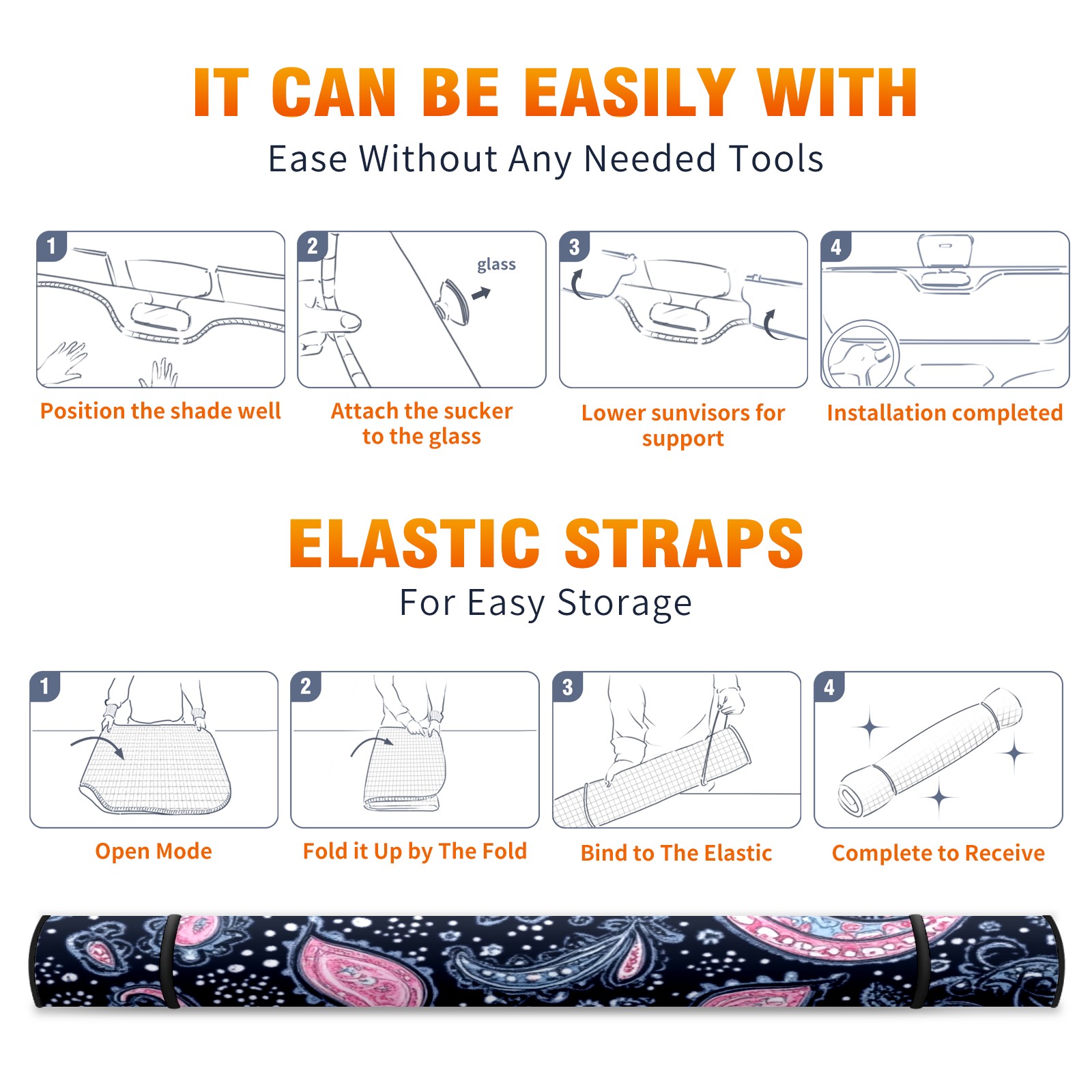 IT CAN BE EASILY WITH

Ease Without Any Needed Tools

1

Position the shade well

2

glass

Attach the sucker to the glass

3

Lower sunvisors for support

4

Installation completed

ELASTIC STRAPS

For Easy Storage

1

Open Mode

2

Fold it Up by The Fold

3

Bind to The Elastic

4

Complete to Receive