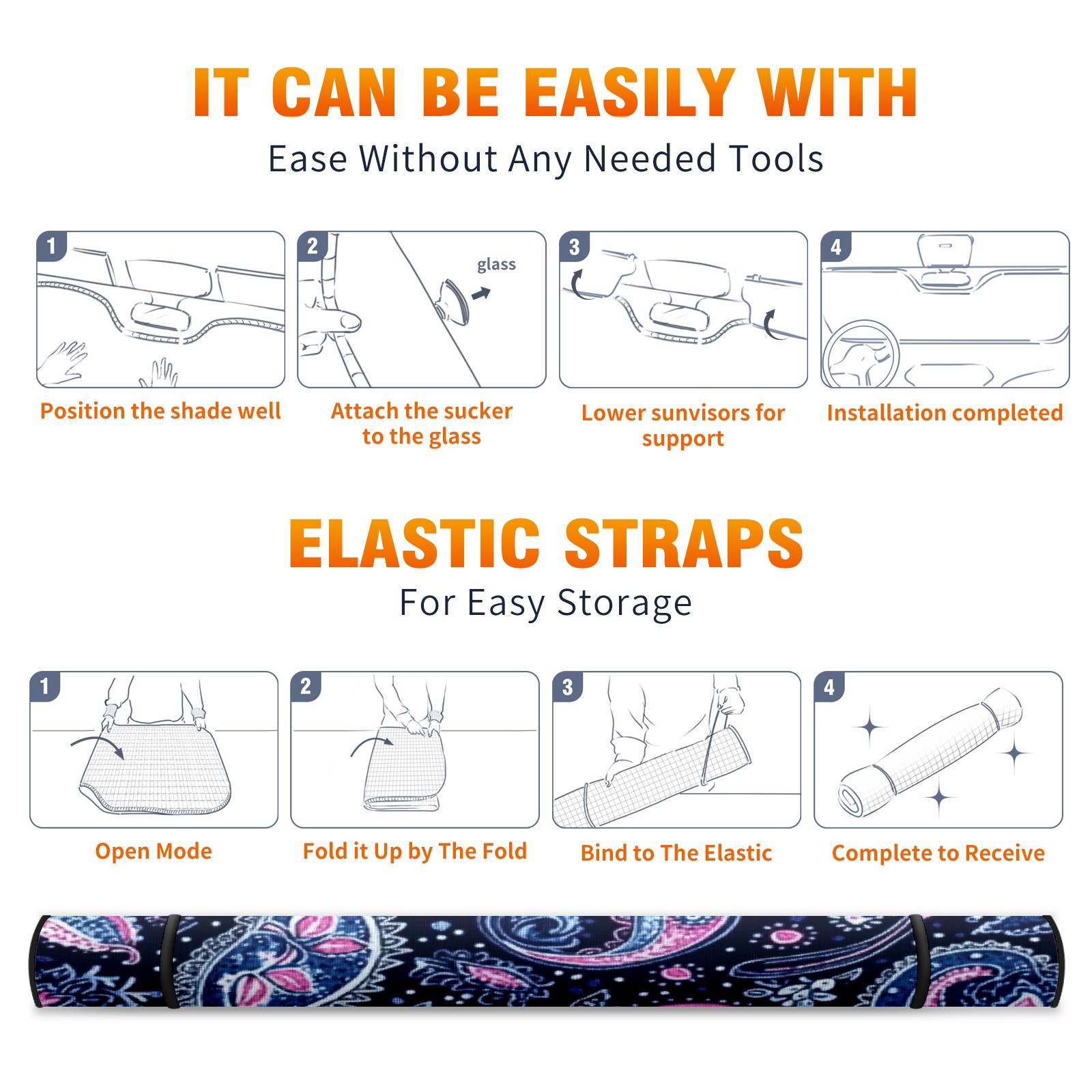 IT CAN BE EASILY WITH
Ease Without Any Needed Tools

1
Position the shade well

2
glass
Attach the sucker to the glass

3
Lower sunvisors for support

4
Installation completed

ELASTIC STRAPS
For Easy Storage

1
Open Mode

2
Fold it Up by The Fold

3
Bind to The Elastic

4
Complete to Receive