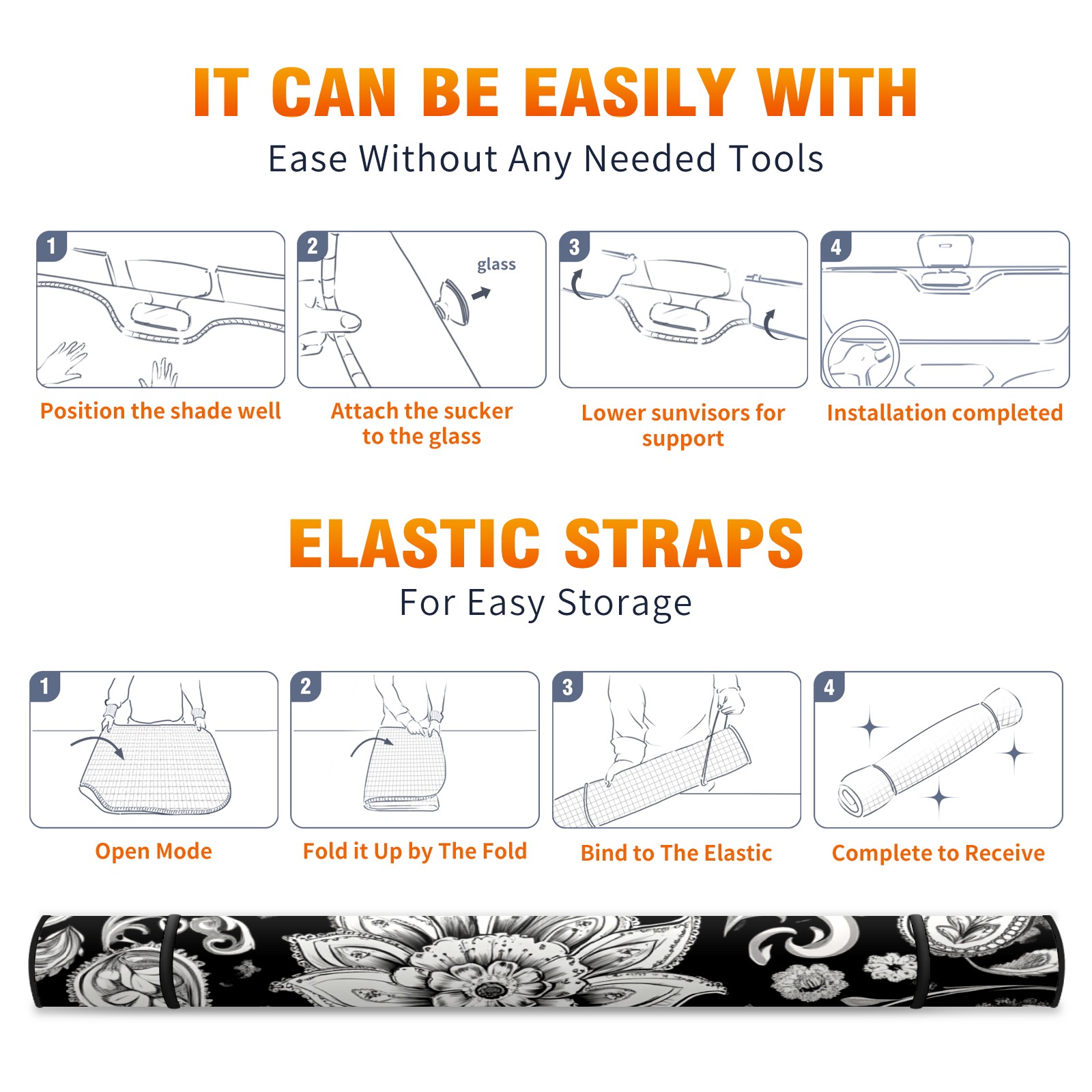 IT CAN BE EASILY WITH
Ease Without Any Needed Tools

1
Position the shade well

2
glass
Attach the sucker to the glass

3
Lower sunvisors for support

4
Installation completed

ELASTIC STRAPS
For Easy Storage

1
Open Mode

2
Fold it Up by The Fold

3
Bind to The Elastic

4
Complete to Receive