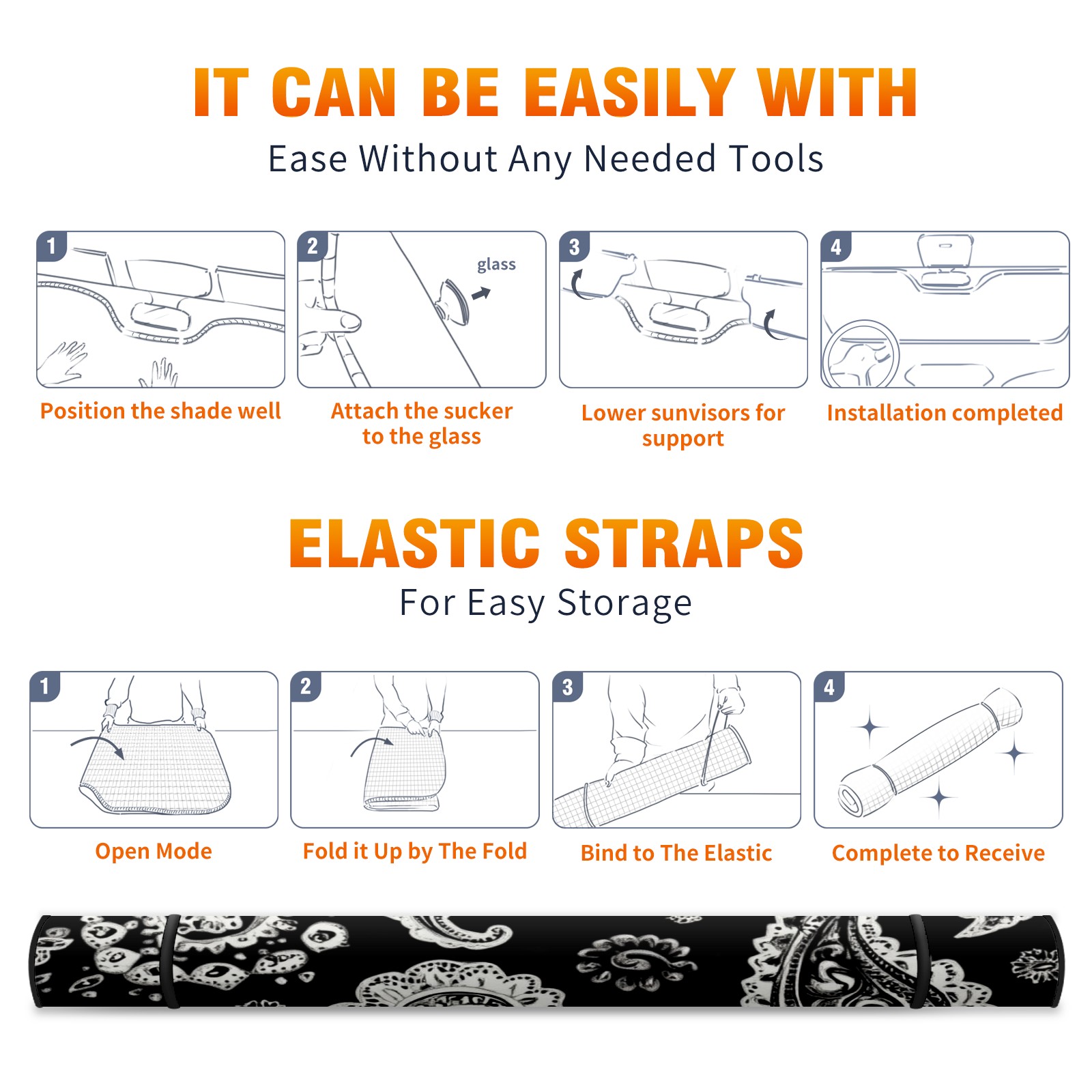 IT CAN BE EASILY WITH
Ease Without Any Needed Tools

1
Position the shade well

2
glass
Attach the sucker to the glass

3
Lower sunvisors for support

4
Installation completed

ELASTIC STRAPS
For Easy Storage

1
Open Mode

2
Fold it Up by The Fold

3
Bind to The Elastic

4
Complete to Receive