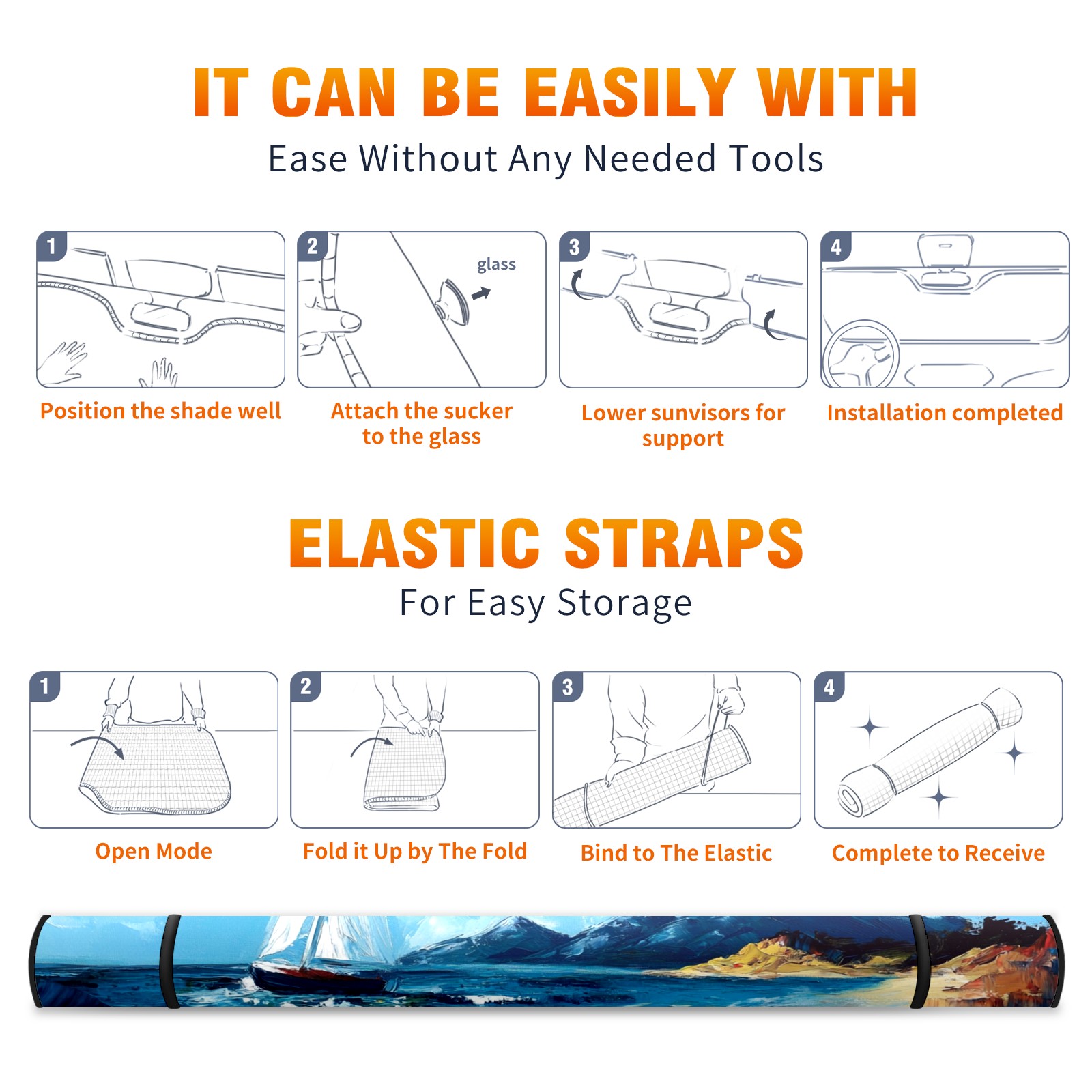 IT CAN BE EASILY WITH
Ease Without Any Needed Tools

1

Position the shade well

2
glass

Attach the sucker to the glass

3

Lower sunvisors for support

4

Installation completed

ELASTIC STRAPS
For Easy Storage

1

Open Mode

2

Fold it Up by The Fold

3

Bind to The Elastic

4

Complete to Receive