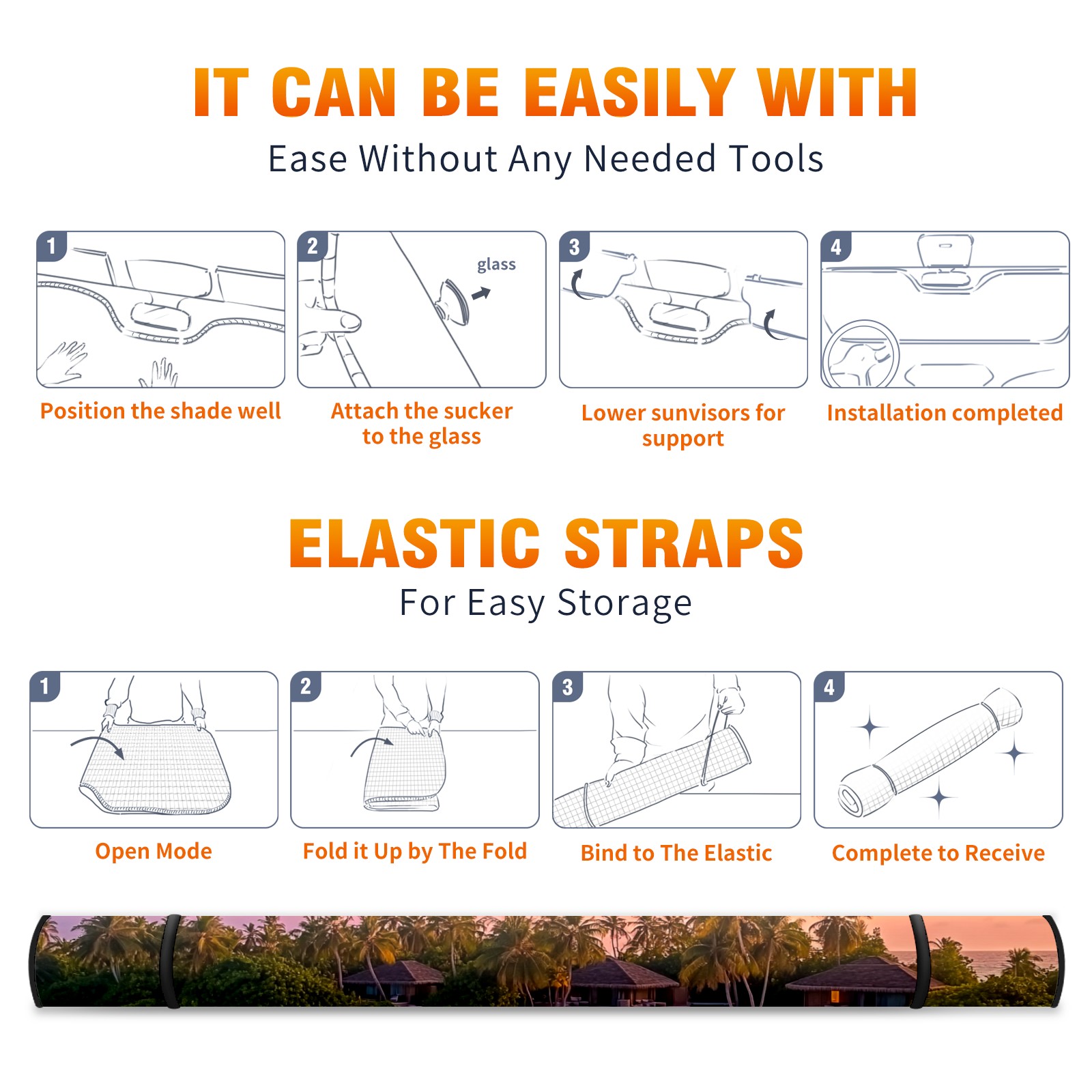 IT CAN BE EASILY WITH

Ease Without Any Needed Tools

1

Position the shade well

2

glass

Attach the sucker to the glass

3

Lower sunvisors for support

4

Installation completed

ELASTIC STRAPS

For Easy Storage

1

Open Mode

2

Fold it Up by The Fold

3

Bind to The Elastic

4

Complete to Receive